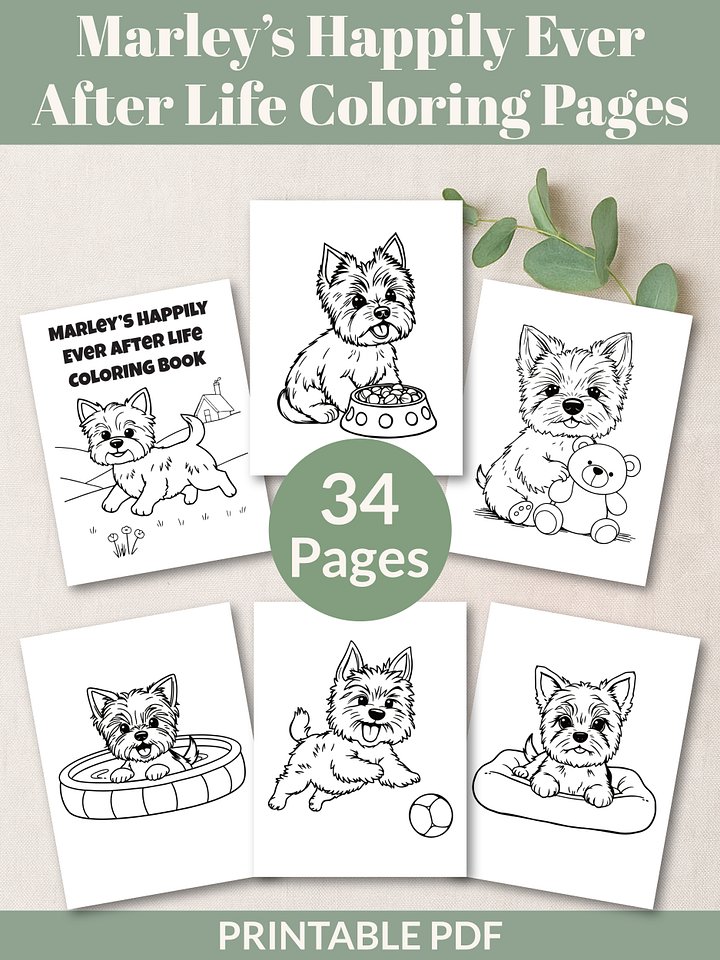 Marley's Happily Ever After Life Coloring Pages

MARLEY'S HAPPILY EVER AFTER LIFE COLORING BOOK

34 Pages

PRINTABLE PDF