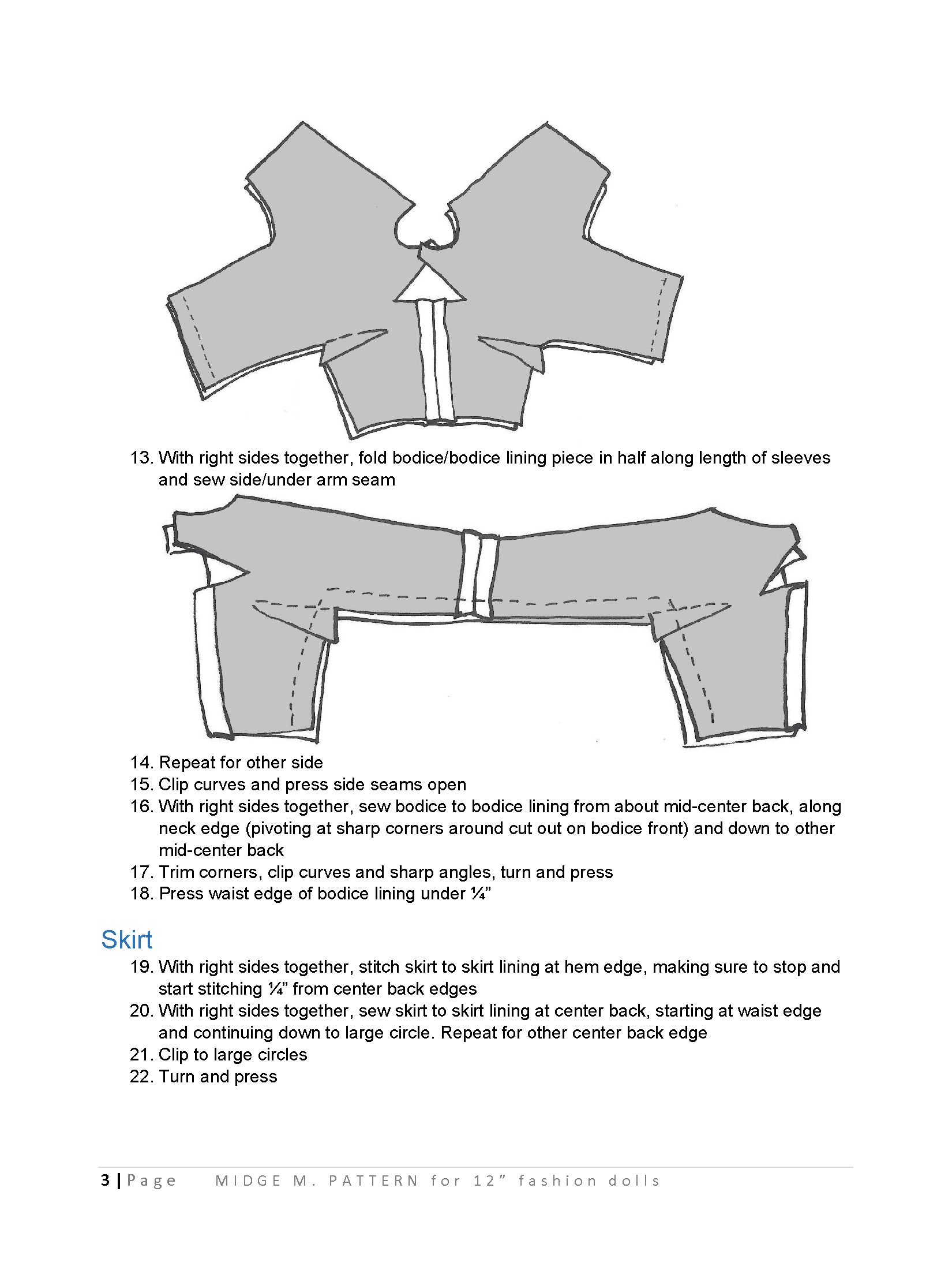 13. With right sides together, fold bodice/bodice lining piece in half along length of sleeves and sew side/under arm seam

14. Repeat for other side
15. Clip curves and press side seams open
16. With right sides together, sew bodice to bodice lining from about mid-center back, along neck edge (pivoting at sharp corners around cut out on bodice front) and down to other mid-center back
17. Trim corners, clip curves and sharp angles, turn and press
18. Press waist edge of bodice lining under ¼”

Skirt
19. With right sides together, stitch skirt to skirt lining at hem edge, making sure to stop and start stitching ¼” from center back edges
20. With right sides together, sew skirt to skirt lining at center back, starting at waist edge and continuing down to large circle. Repeat for other center back edge
21. Clip to large circles
22. Turn and press

3 | Page MIDGE M. PATTERN for 12” fashion dolls