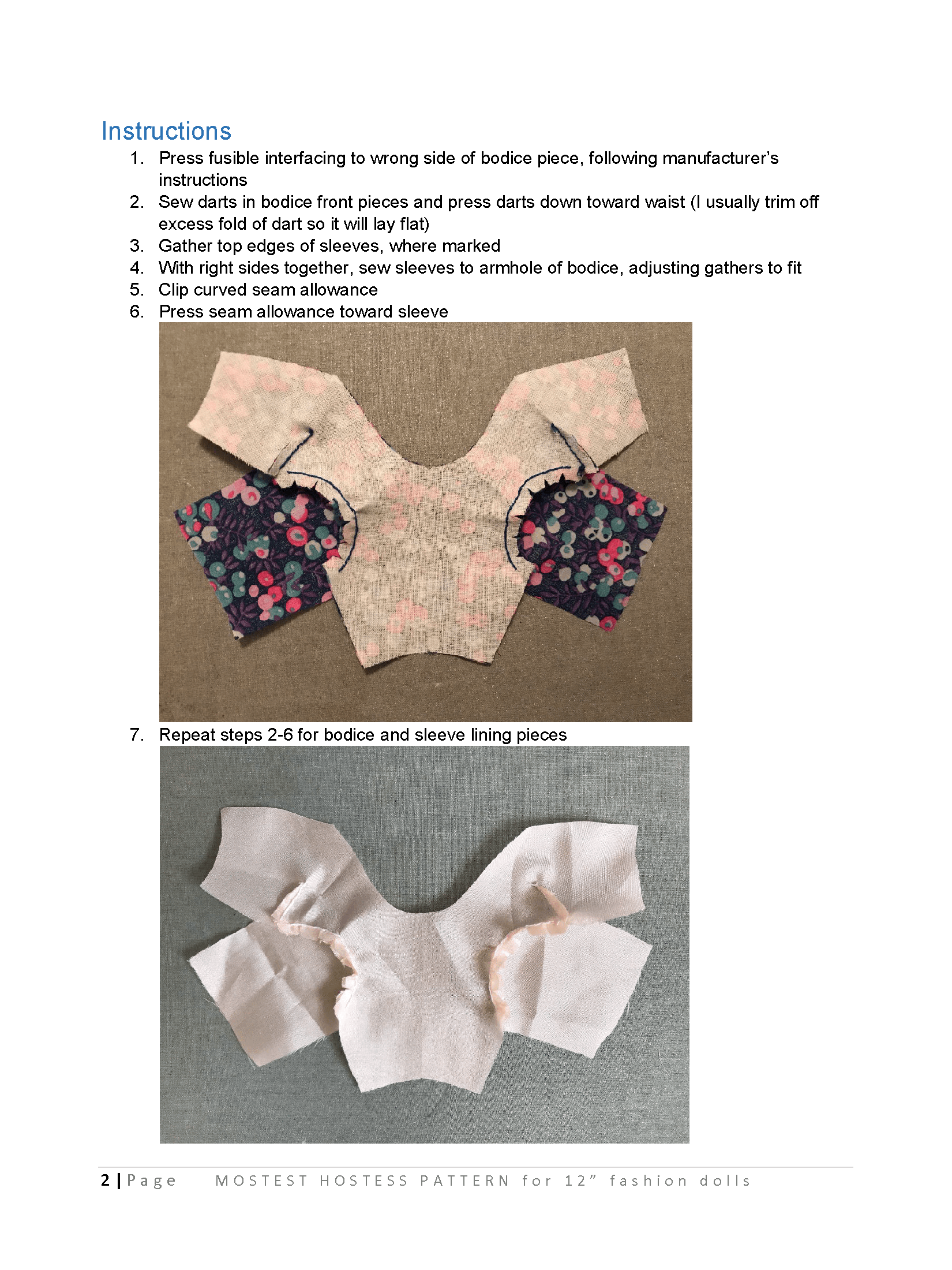 Instructions

1. Press fusible interfacing to wrong side of bodice piece, following manufacturer's instructions
2. Sew darts in bodice front pieces and press darts down toward waist (I usually trim off excess fold of dart so it will lay flat)
3. Gather top edges of sleeves, where marked
4. With right sides together, sew sleeves to armhole of bodice, adjusting gathers to fit
5. Clip curved seam allowance
6. Press seam allowance toward sleeve

7. Repeat steps 2-6 for bodice and sleeve lining pieces

2 | Page MOSTEST HOSTESS PATTERN for 12" fashion dolls