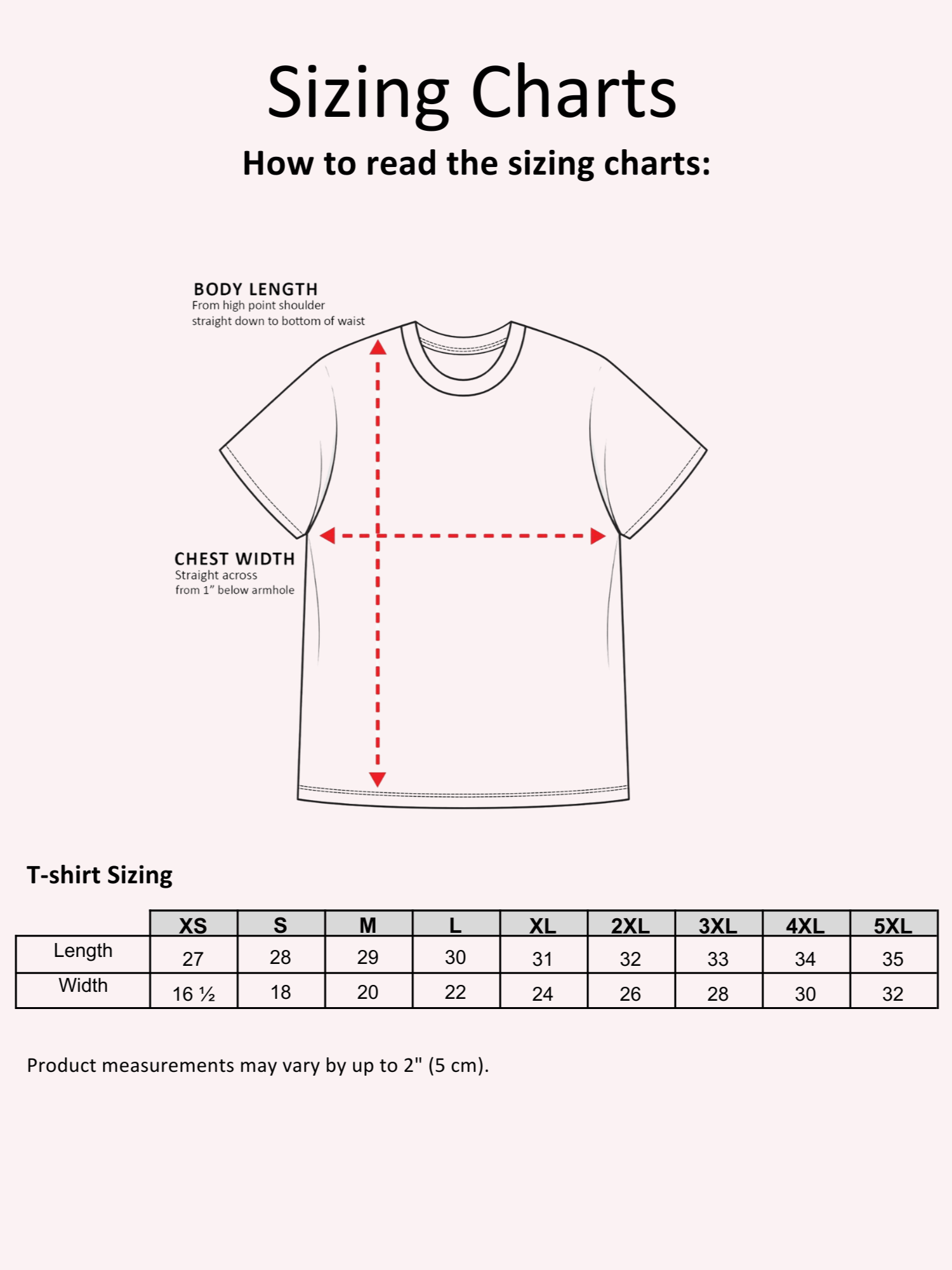 Sizing Charts

How to read the sizing charts:

BODY LENGTH
From high point shoulder straight down to bottom of waist

CHEST WIDTH
Straight across from 1" below armhole

T-shirt Sizing

| | XS | S | M | L | XL | 2XL | 3XL | 4XL | 5XL |
|---|---|---|---|---|---|---|---|---|---|
| Length | 27 | 28 | 29 | 30 | 31 | 32 | 33 | 34 | 35 |
| Width | 16 ½ | 18 | 20 | 22 | 24 | 26 | 28 | 30 | 32 |

Product measurements may vary by up to 2" (5 cm).