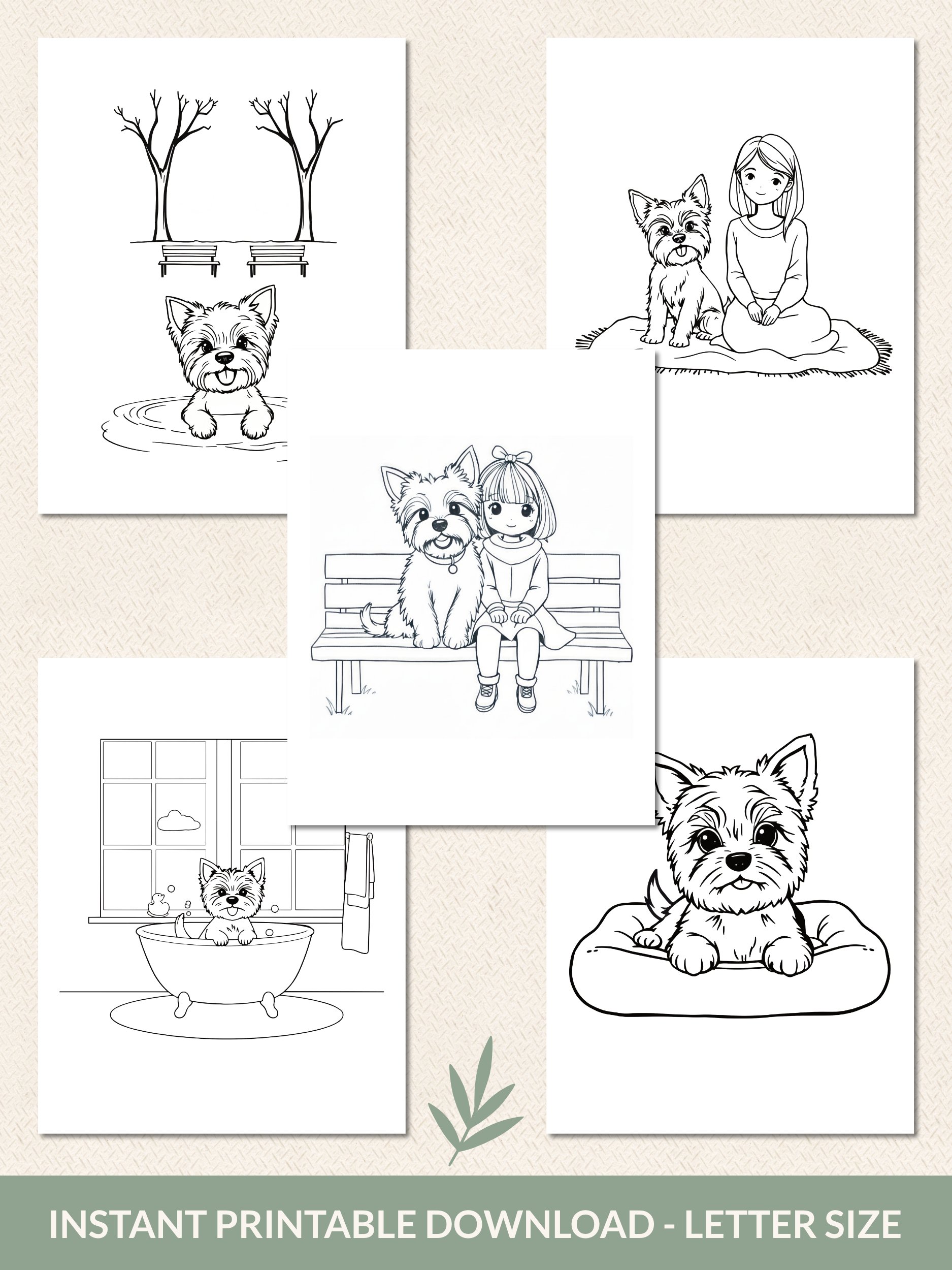 INSTANT PRINTABLE DOWNLOAD - LETTER SIZE