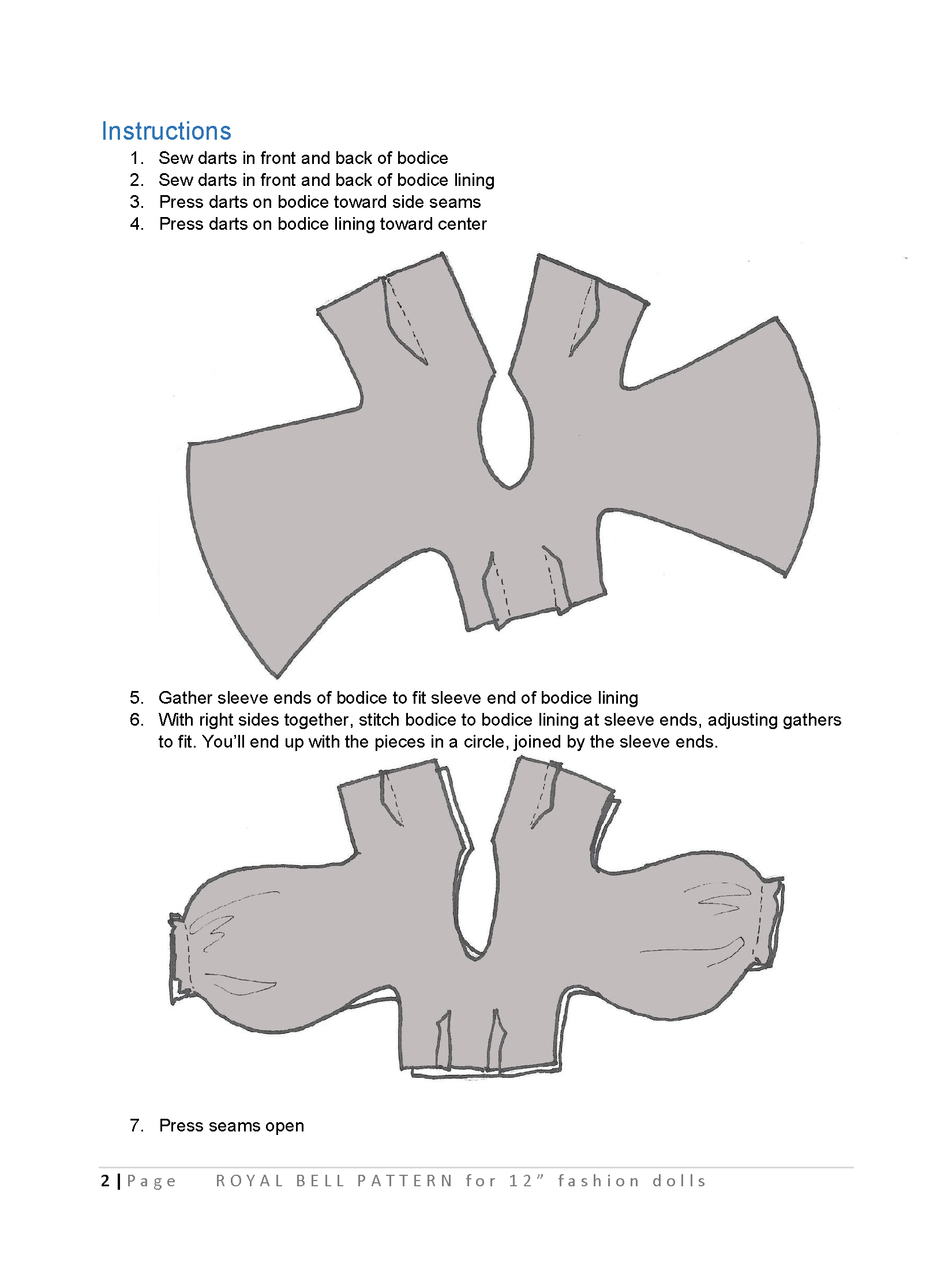 Instructions

1. Sew darts in front and back of bodice
2. Sew darts in front and back of bodice lining
3. Press darts on bodice toward side seams
4. Press darts on bodice lining toward center

5. Gather sleeve ends of bodice to fit sleeve end of bodice lining
6. With right sides together, stitch bodice to bodice lining at sleeve ends, adjusting gathers to fit. You'll end up with the pieces in a circle, joined by the sleeve ends.

7. Press seams open

2 | Page ROYAL BELL PATTERN for 12" fashion dolls