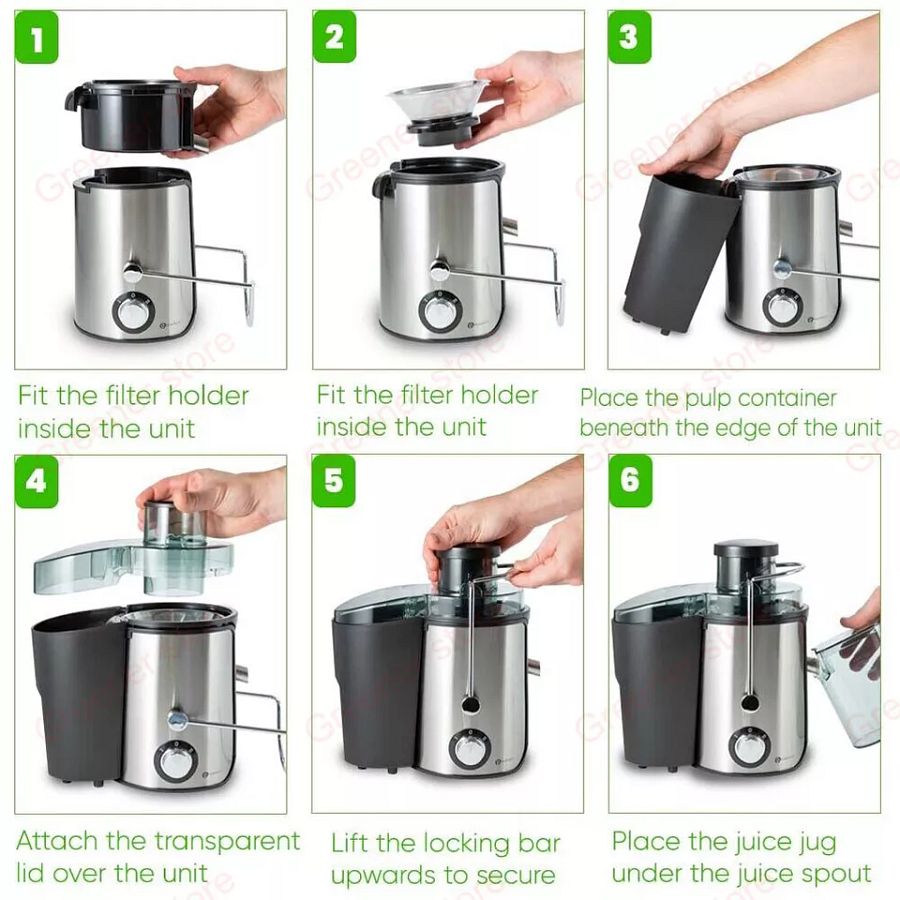 1

Fit the filter holder inside the unit

2

Fit the filter holder inside the unit

3

Place the pulp container beneath the edge of the unit

4

Attach the transparent lid over the unit

5

Lift the locking bar upwards to secure

6

Place the juice jug under the juice spout

Greener store