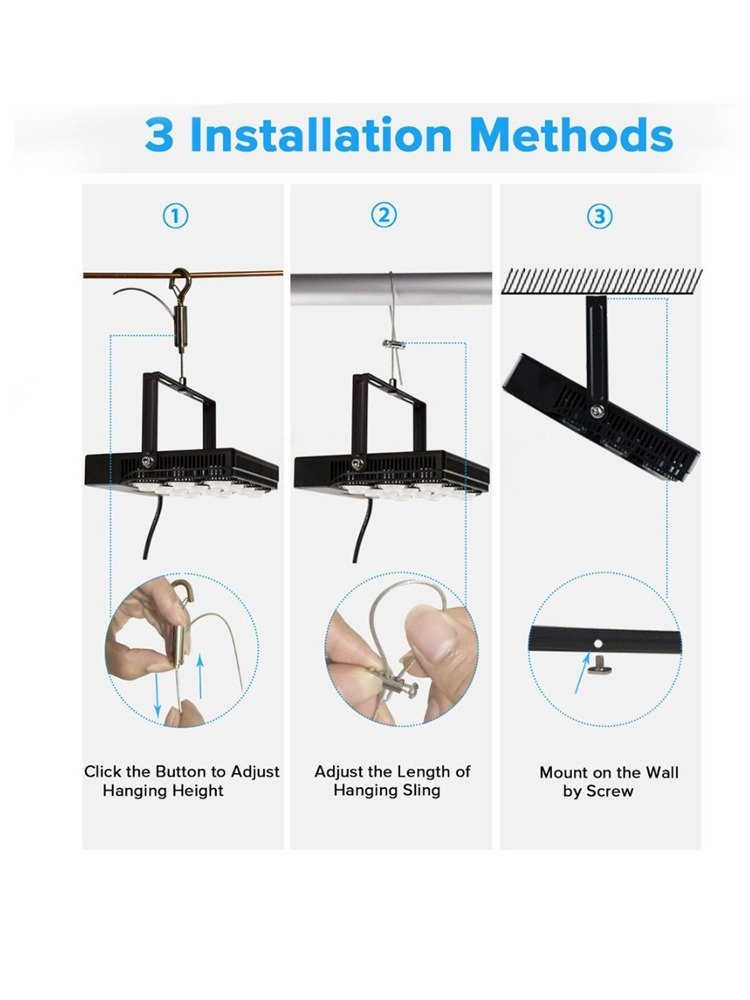 3 Installation Methods

①

Click the Button to Adjust Hanging Height

②

Adjust the Length of Hanging Sling

③

Mount on the Wall by Screw