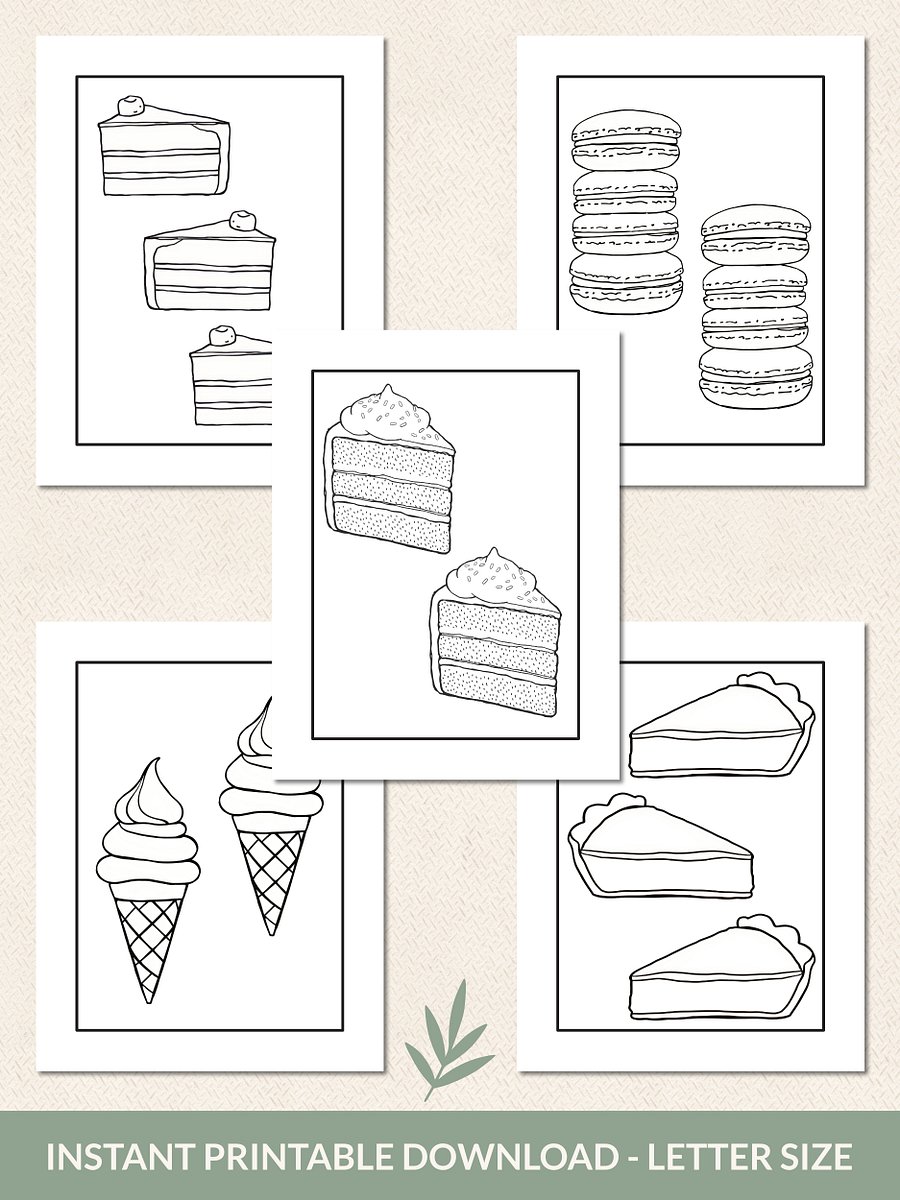 INSTANT PRINTABLE DOWNLOAD - LETTER SIZE