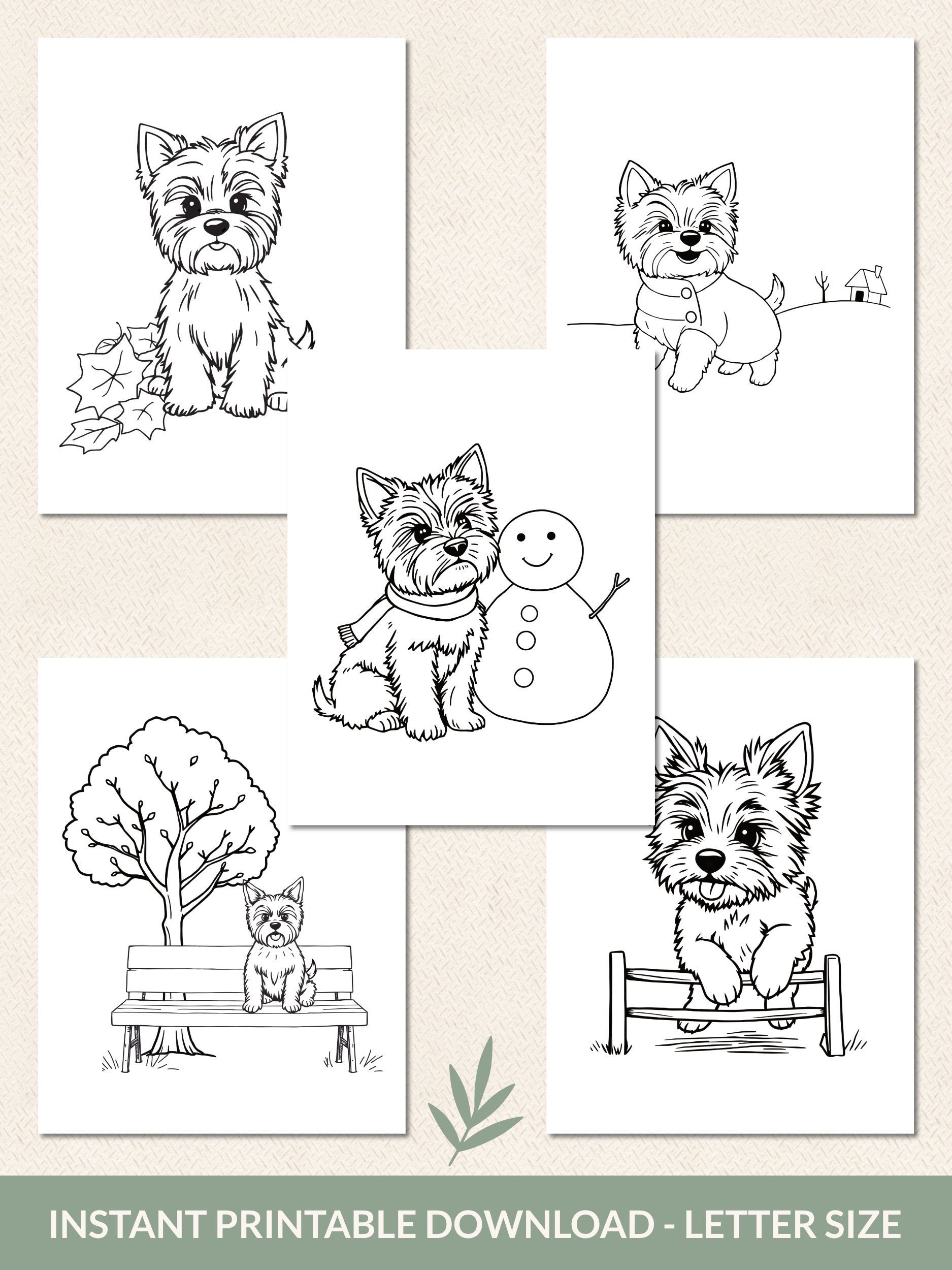 INSTANT PRINTABLE DOWNLOAD - LETTER SIZE