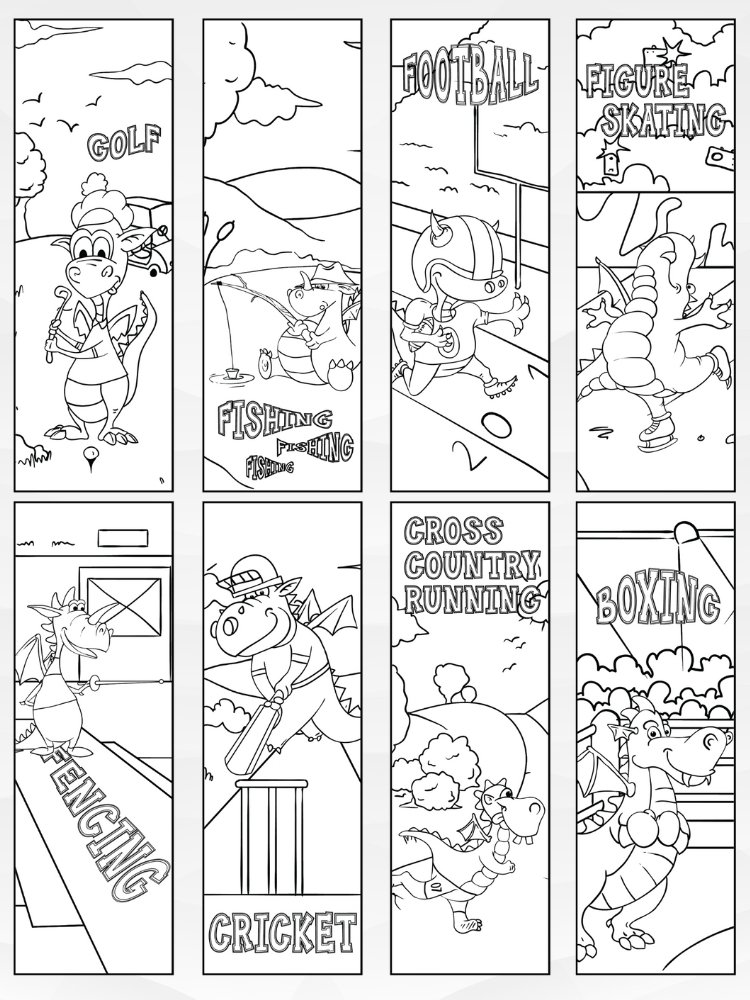 GOLF

FISHING
FISHING
FISHING

FOOTBALL

2 0

FIGURE SKATING

FENCING

CRICKET

CROSS COUNTRY RUNNING

BOXING