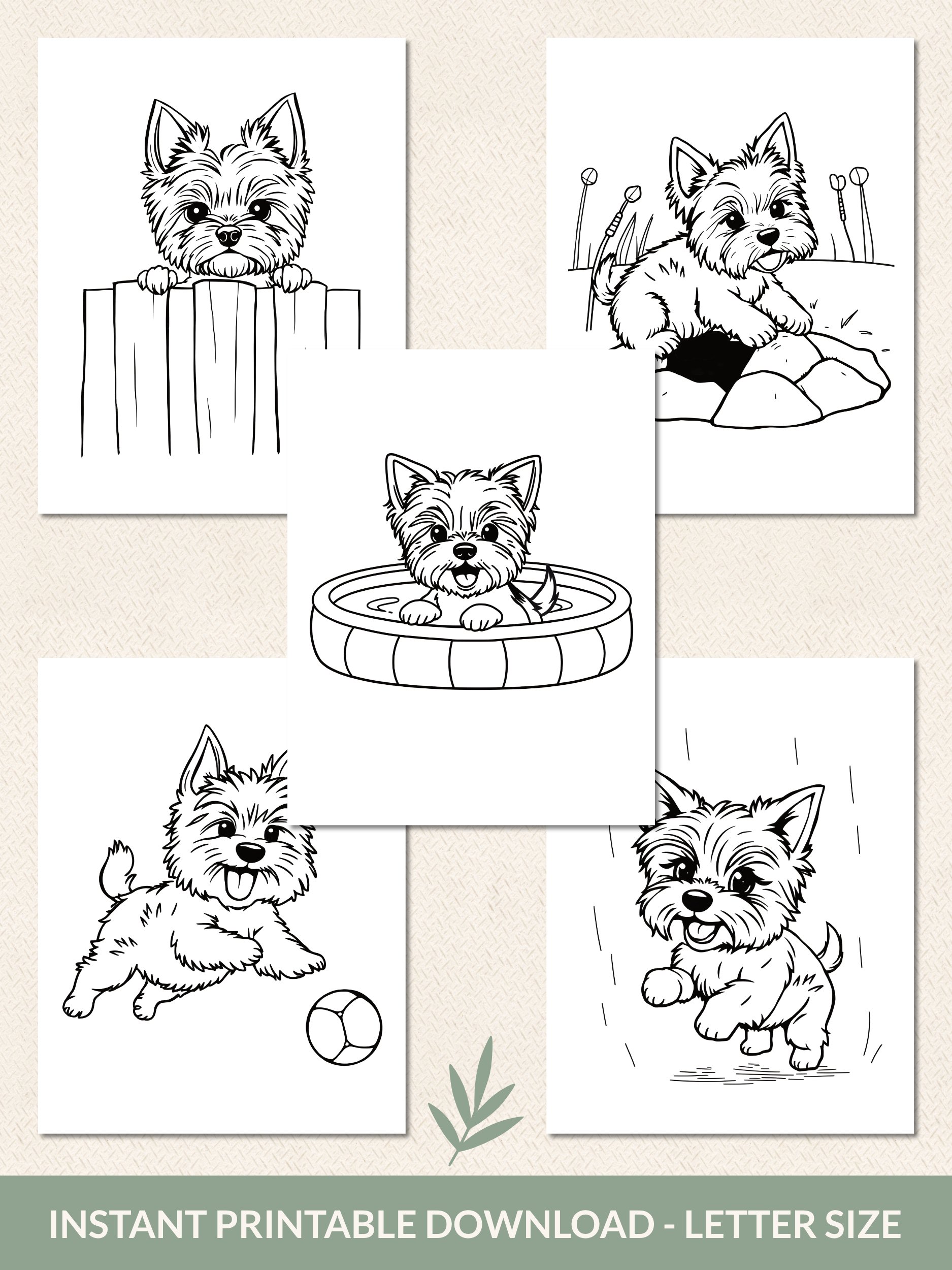 INSTANT PRINTABLE DOWNLOAD - LETTER SIZE