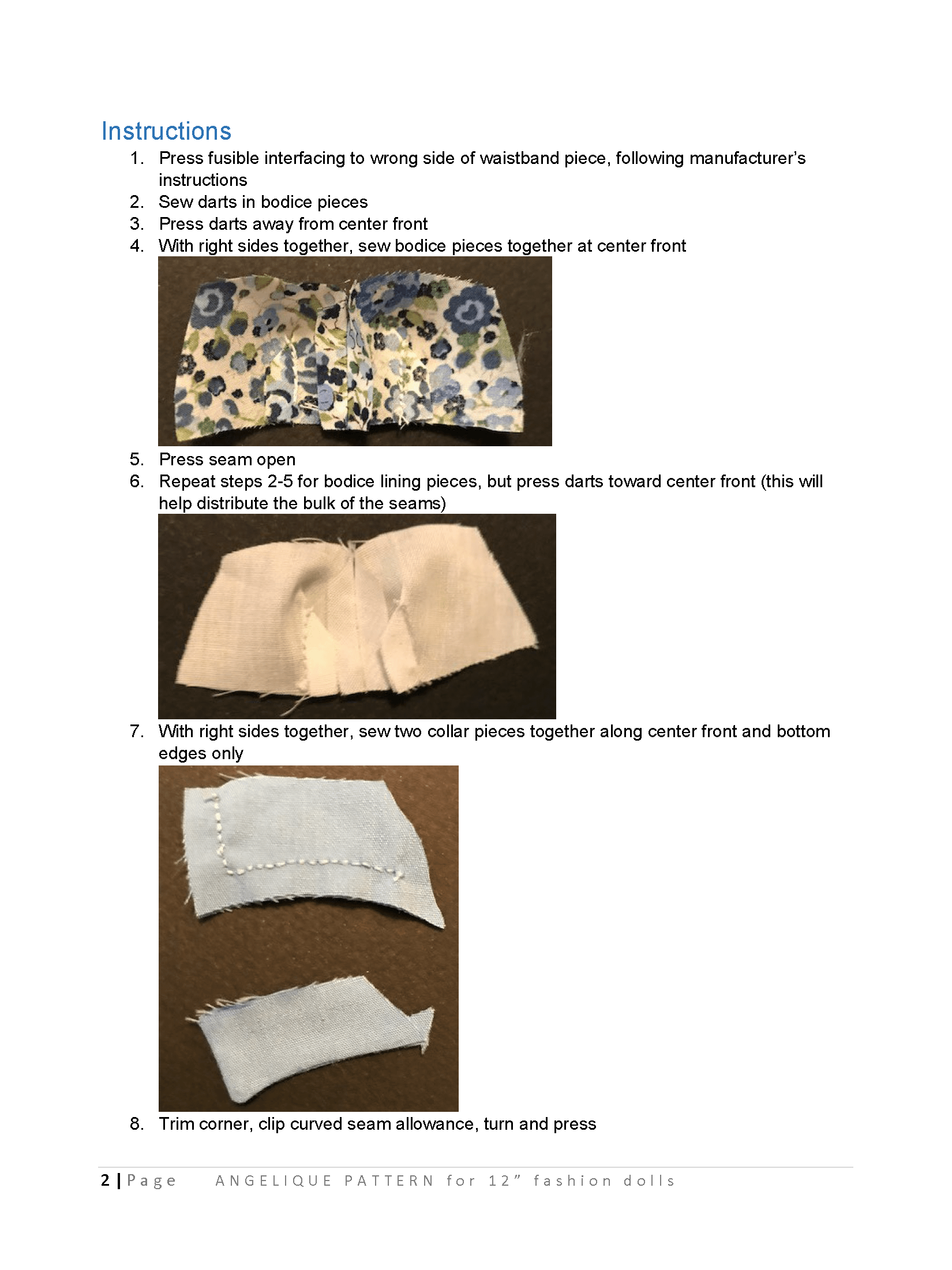 Instructions

1. Press fusible interfacing to wrong side of waistband piece, following manufacturer's instructions
2. Sew darts in bodice pieces
3. Press darts away from center front
4. With right sides together, sew bodice pieces together at center front
5. Press seam open
6. Repeat steps 2-5 for bodice lining pieces, but press darts toward center front (this will help distribute the bulk of the seams)
7. With right sides together, sew two collar pieces together along center front and bottom edges only
8. Trim corner, clip curved seam allowance, turn and press

2 | Page ANGELIQUE PATTERN for 12" fashion dolls