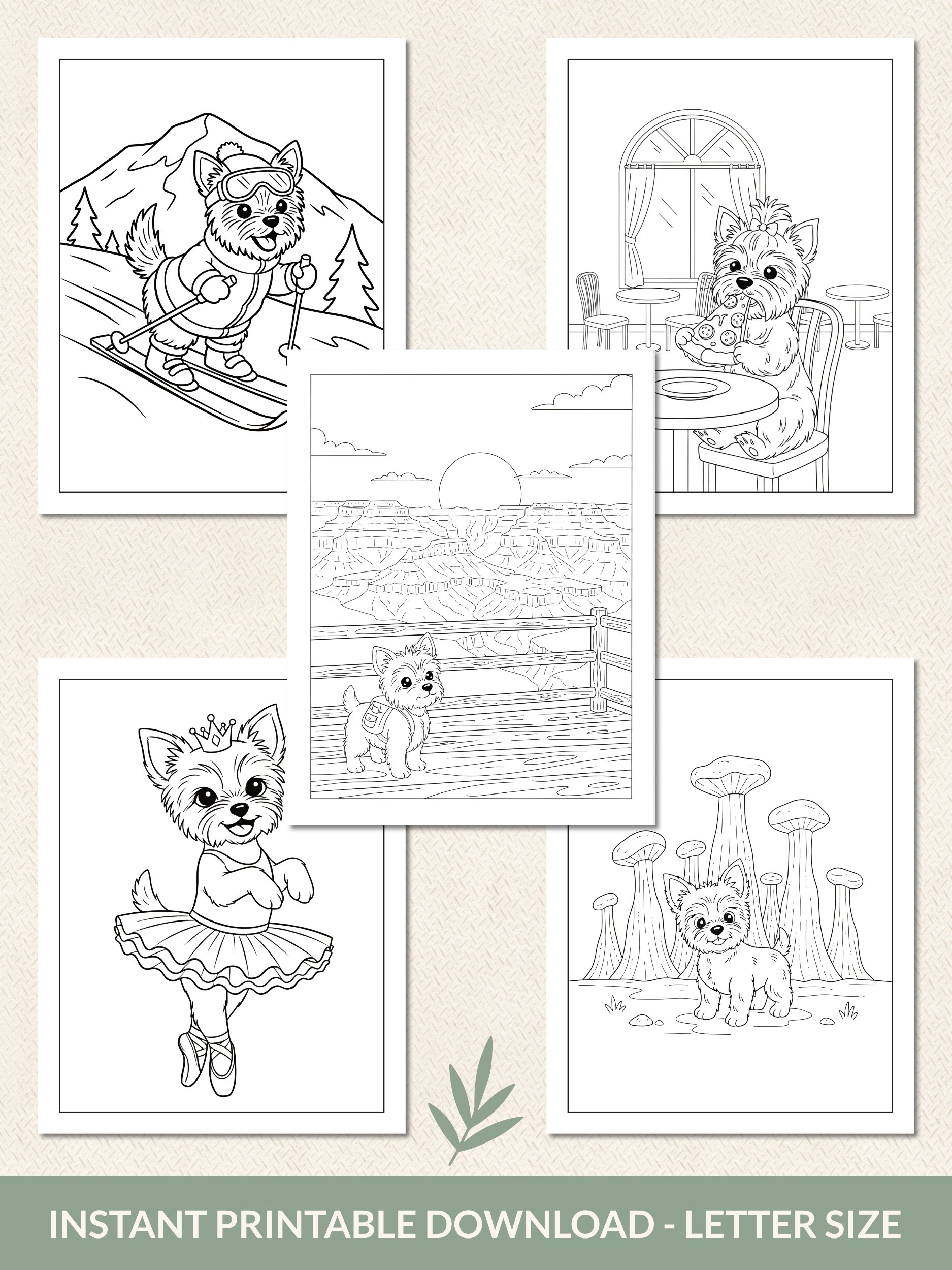 INSTANT PRINTABLE DOWNLOAD - LETTER SIZE