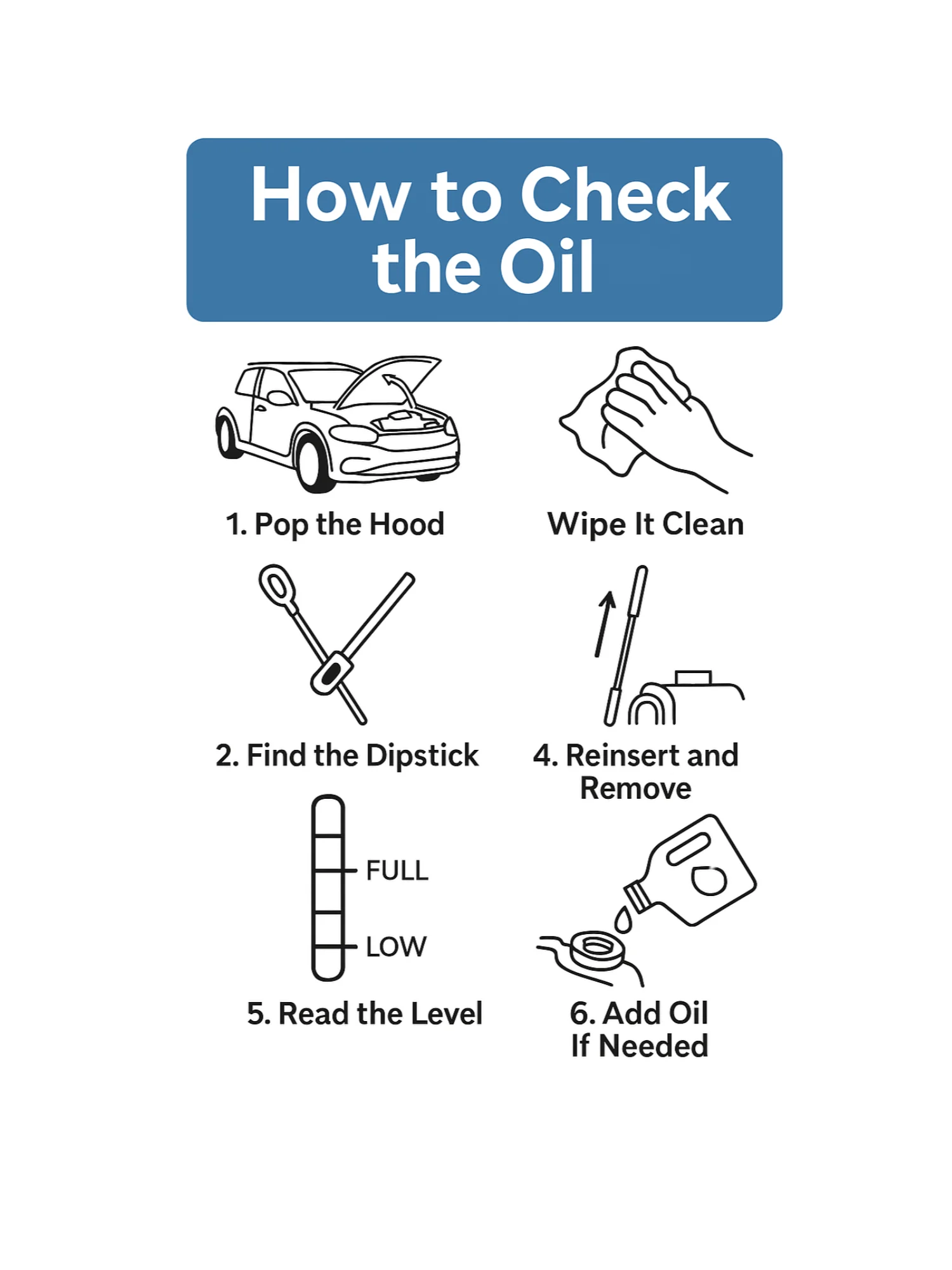 How to Check the Oil

1. Pop the Hood

Wipe It Clean

2. Find the Dipstick

4. Reinsert and Remove

FULL

LOW

5. Read the Level

6. Add Oil If Needed