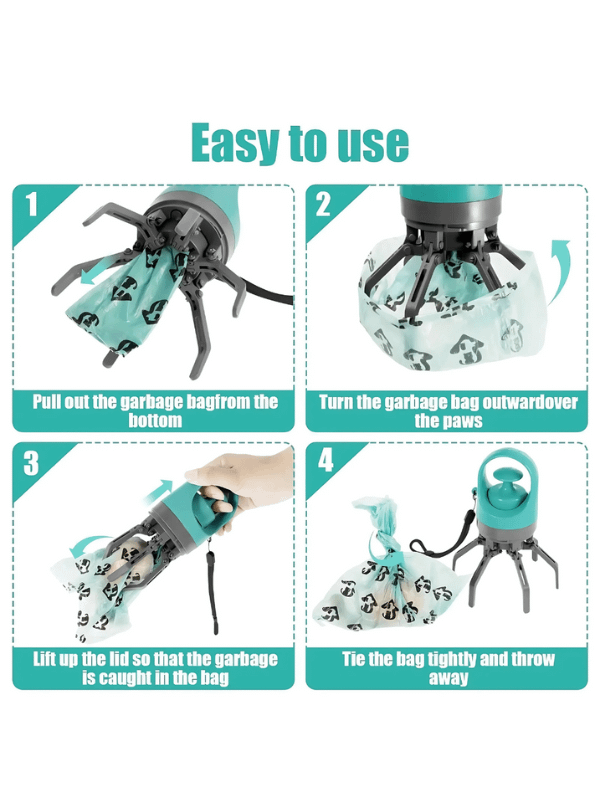 Easy to use

1

Pull out the garbage bagfrom the bottom

2

Turn the garbage bag outwardover the paws

3

Lift up the lid so that the garbage is caught in the bag

4

Tie the bag tightly and throw away