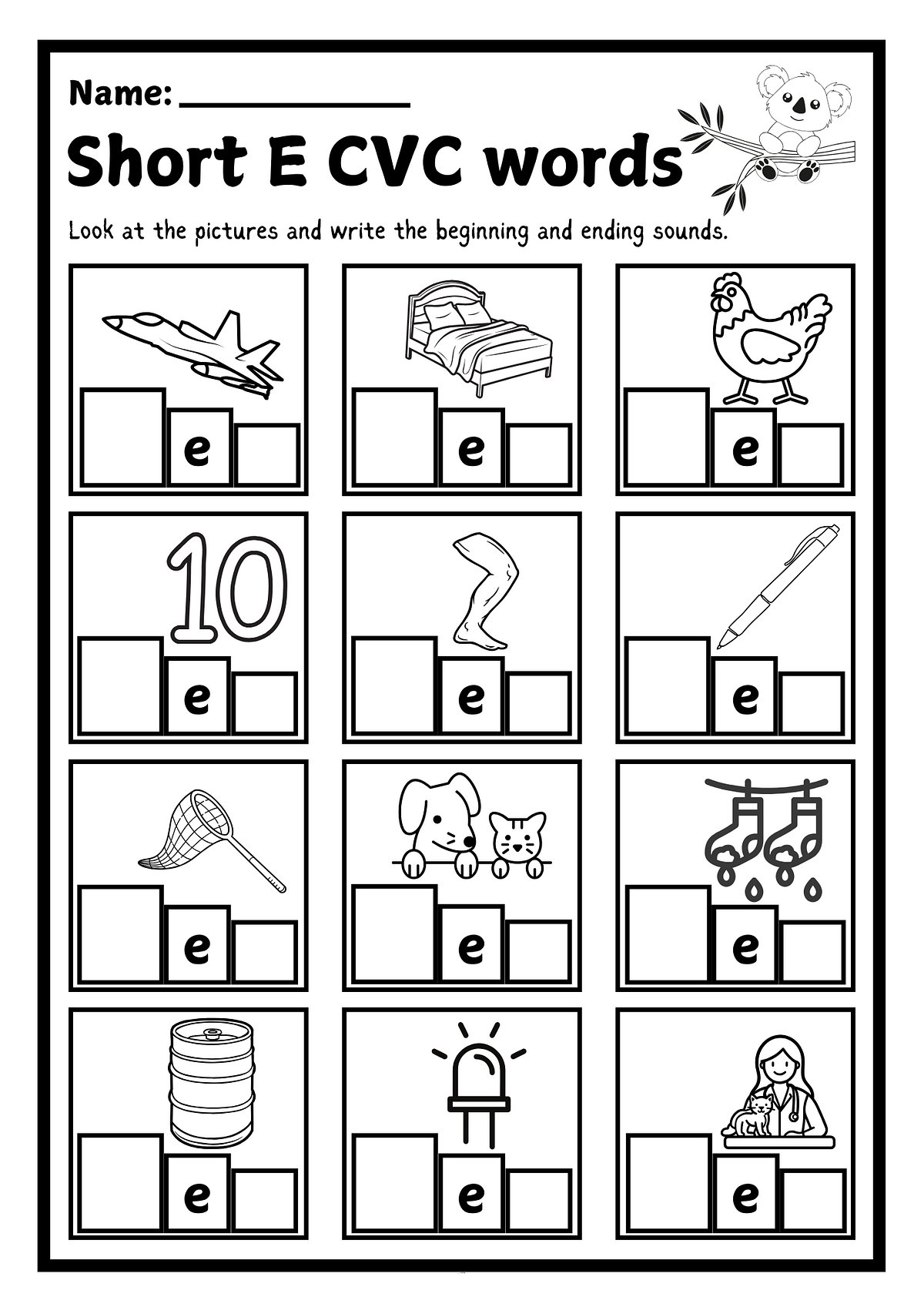 Name: ____________

Short E CVC words

Look at the pictures and write the beginning and ending sounds.

e

e

e

10

e

e

e

e

e

e

e

e

e