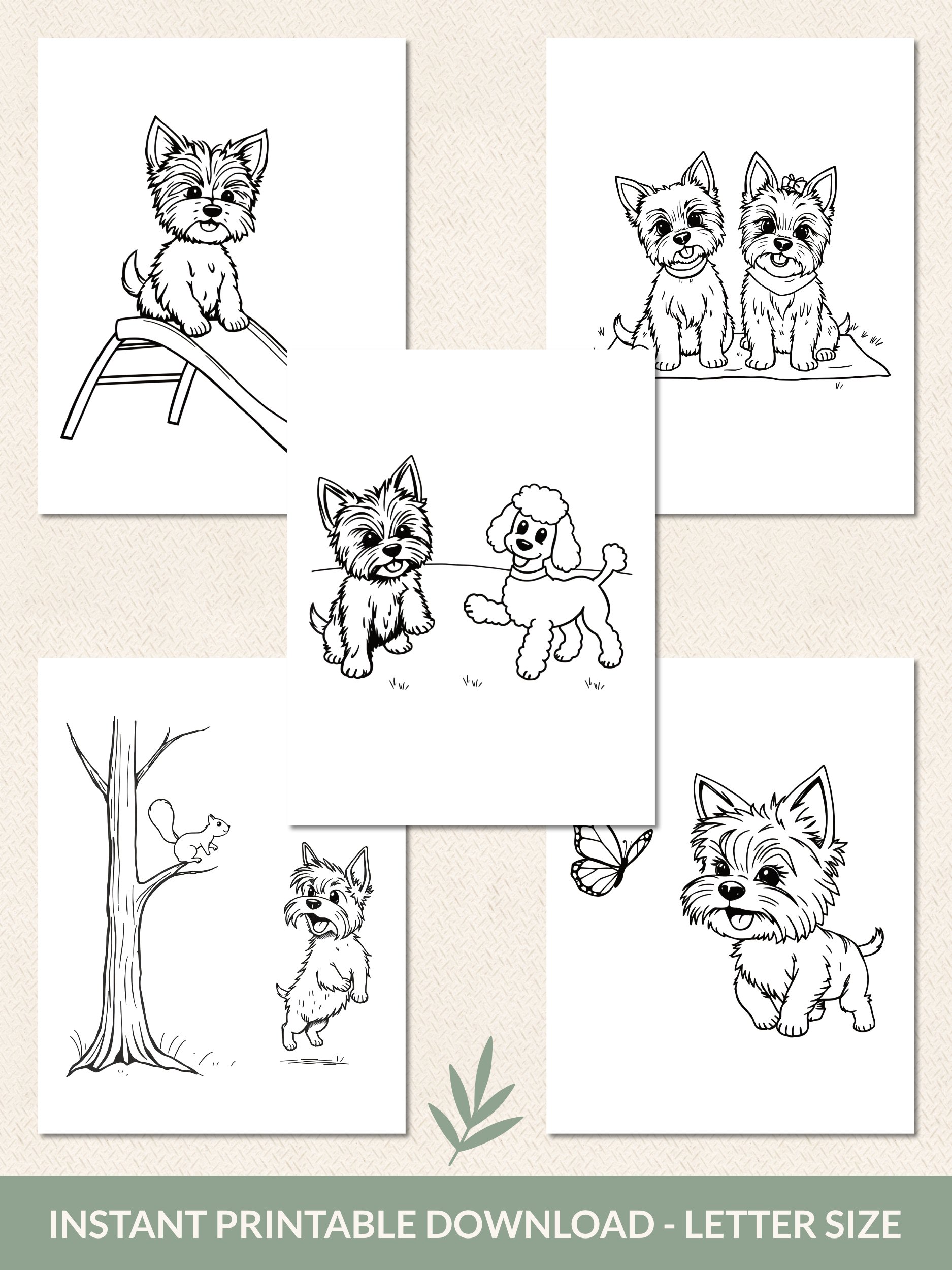 INSTANT PRINTABLE DOWNLOAD - LETTER SIZE