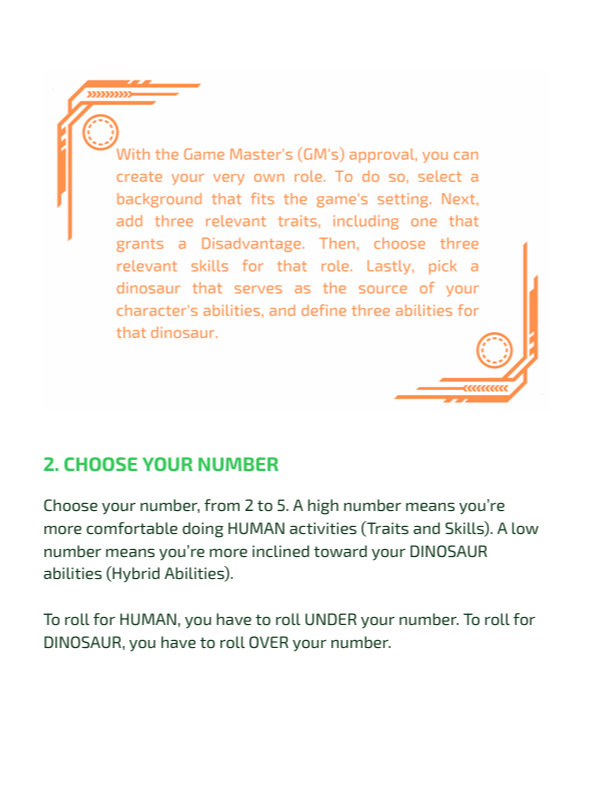 With the Game Master's (GM's) approval, you can create your very own role. To do so, select a background that fits the game's setting. Next, add three relevant traits, including one that grants a Disadvantage. Then, choose three relevant skills for that role. Lastly, pick a dinosaur that serves as the source of your character's abilities, and define three abilities for that dinosaur.

2. CHOOSE YOUR NUMBER

Choose your number, from 2 to 5. A high number means you're more comfortable doing HUMAN activities (Traits and Skills). A low number means you're more inclined toward your DINOSAUR abilities (Hybrid Abilities).

To roll for HUMAN, you have to roll UNDER your number. To roll for DINOSAUR, you have to roll OVER your number.