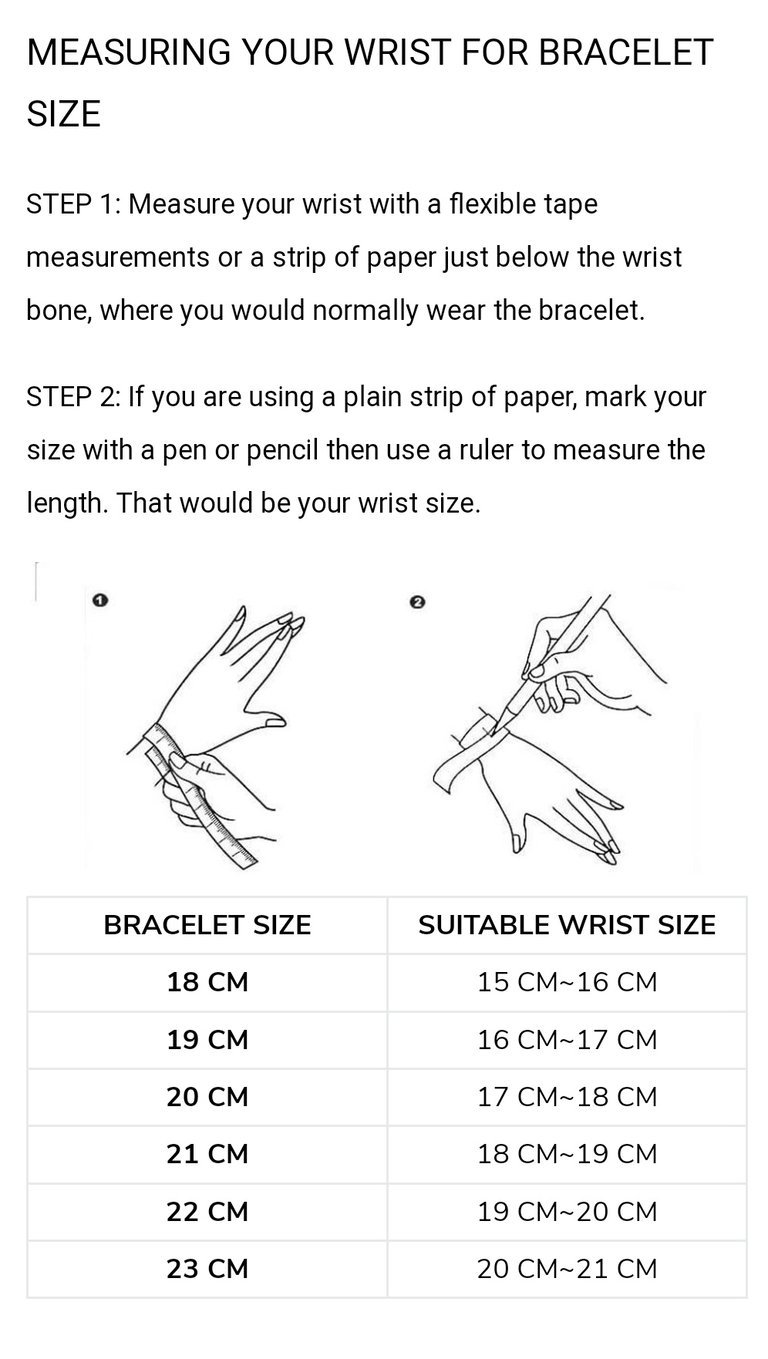 MEASURING YOUR WRIST FOR BRACELET SIZE

STEP 1: Measure your wrist with a flexible tape measurements or a strip of paper just below the wrist bone, where you would normally wear the bracelet.

STEP 2: If you are using a plain strip of paper, mark your size with a pen or pencil then use a ruler to measure the length. That would be your wrist size.

1

2

| BRACELET SIZE | SUITABLE WRIST SIZE |
|---|---|
| 18 CM | 15 CM~16 CM |
| 19 CM | 16 CM~17 CM |
| 20 CM | 17 CM~18 CM |
| 21 CM | 18 CM~19 CM |
| 22 CM | 19 CM~20 CM |
| 23 CM | 20 CM~21 CM |