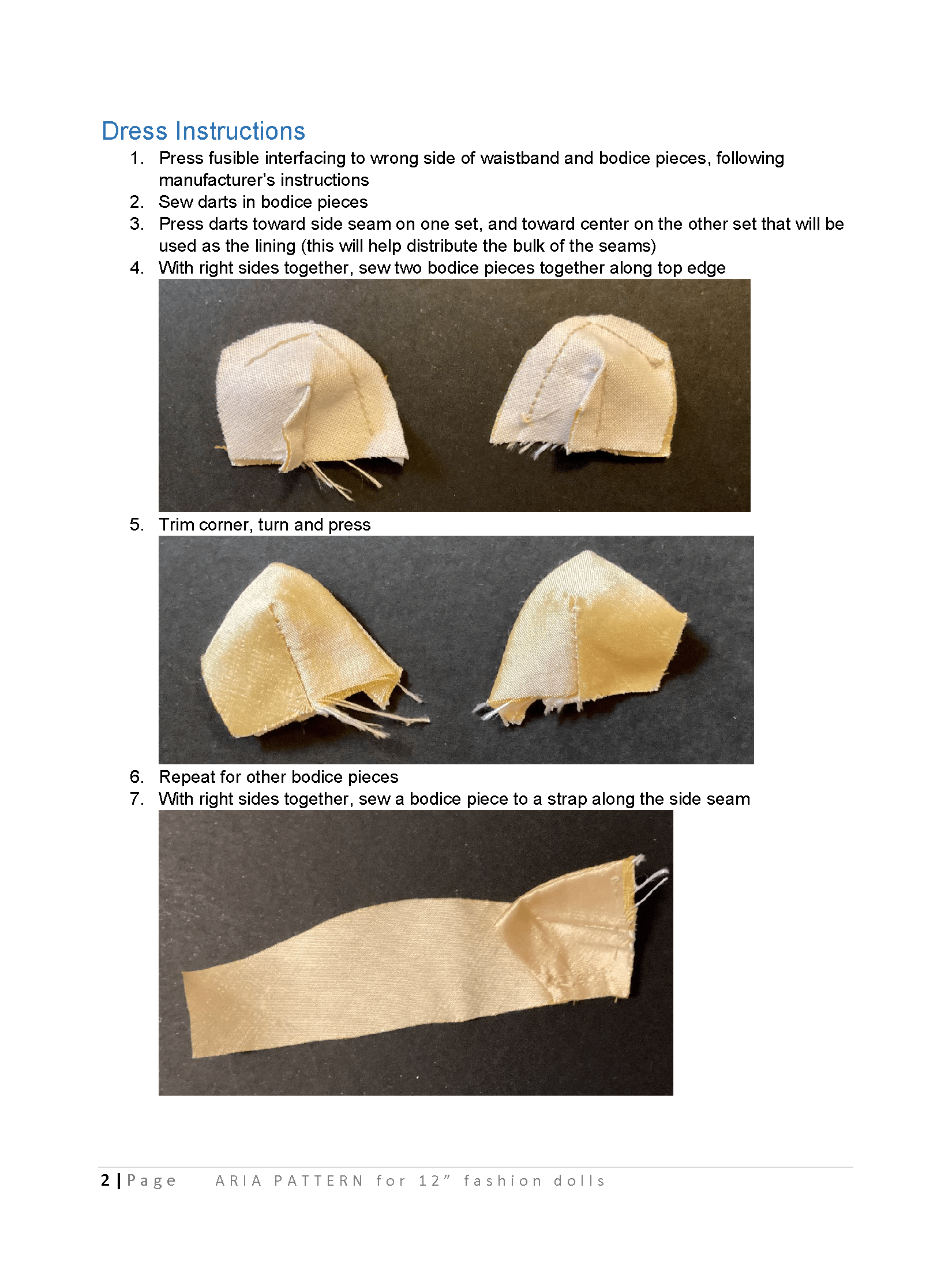 Dress Instructions

1. Press fusible interfacing to wrong side of waistband and bodice pieces, following manufacturer's instructions
2. Sew darts in bodice pieces
3. Press darts toward side seam on one set, and toward center on the other set that will be used as the lining (this will help distribute the bulk of the seams)
4. With right sides together, sew two bodice pieces together along top edge
5. Trim corner, turn and press
6. Repeat for other bodice pieces
7. With right sides together, sew a bodice piece to a strap along the side seam

2 | Page ARIA PATTERN for 12" fashion dolls