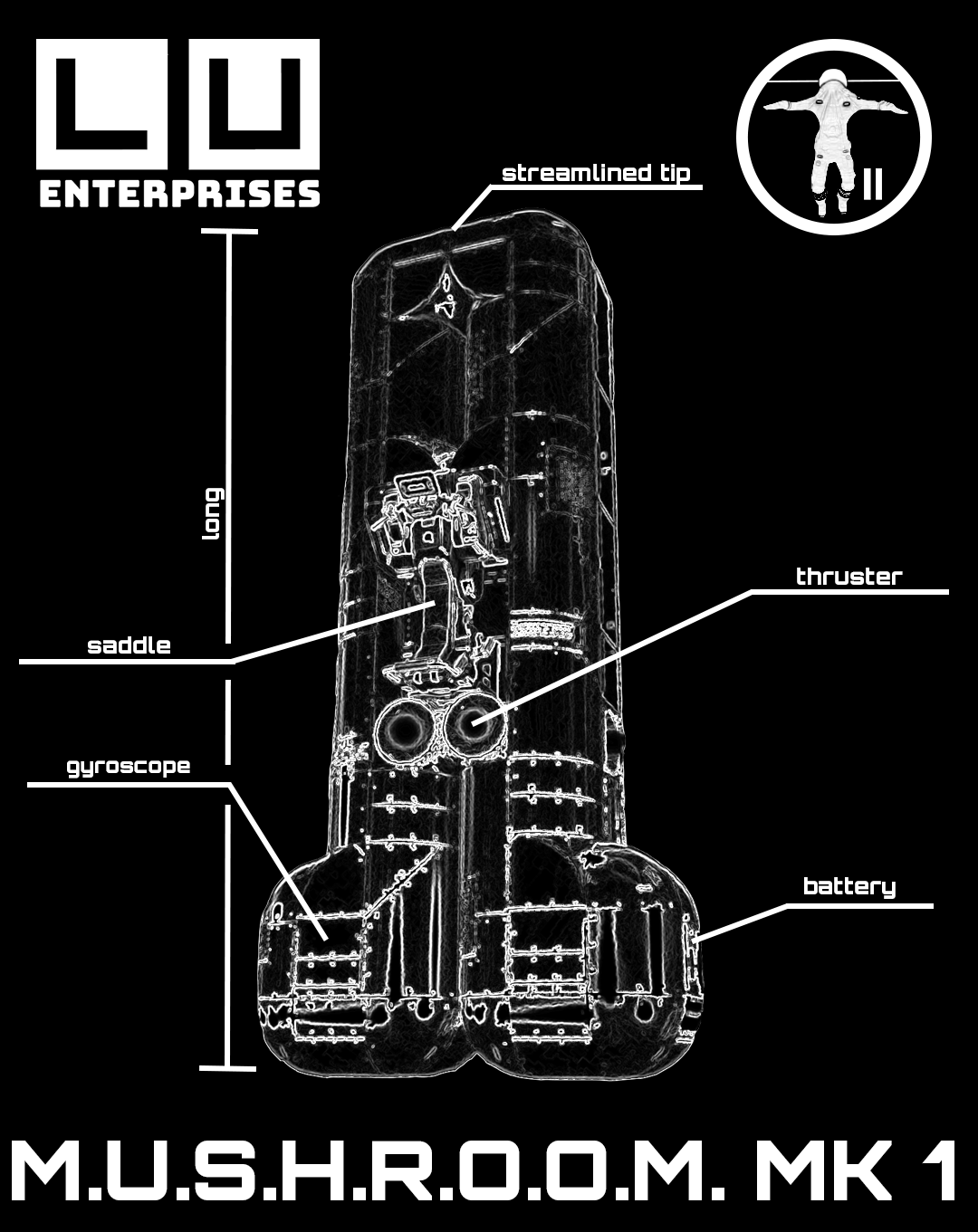 LU
ENTERPRISES

II

streamlined tip

long

thruster

saddle

gyroscope

battery

M.U.S.H.R.O.O.M. MK 1