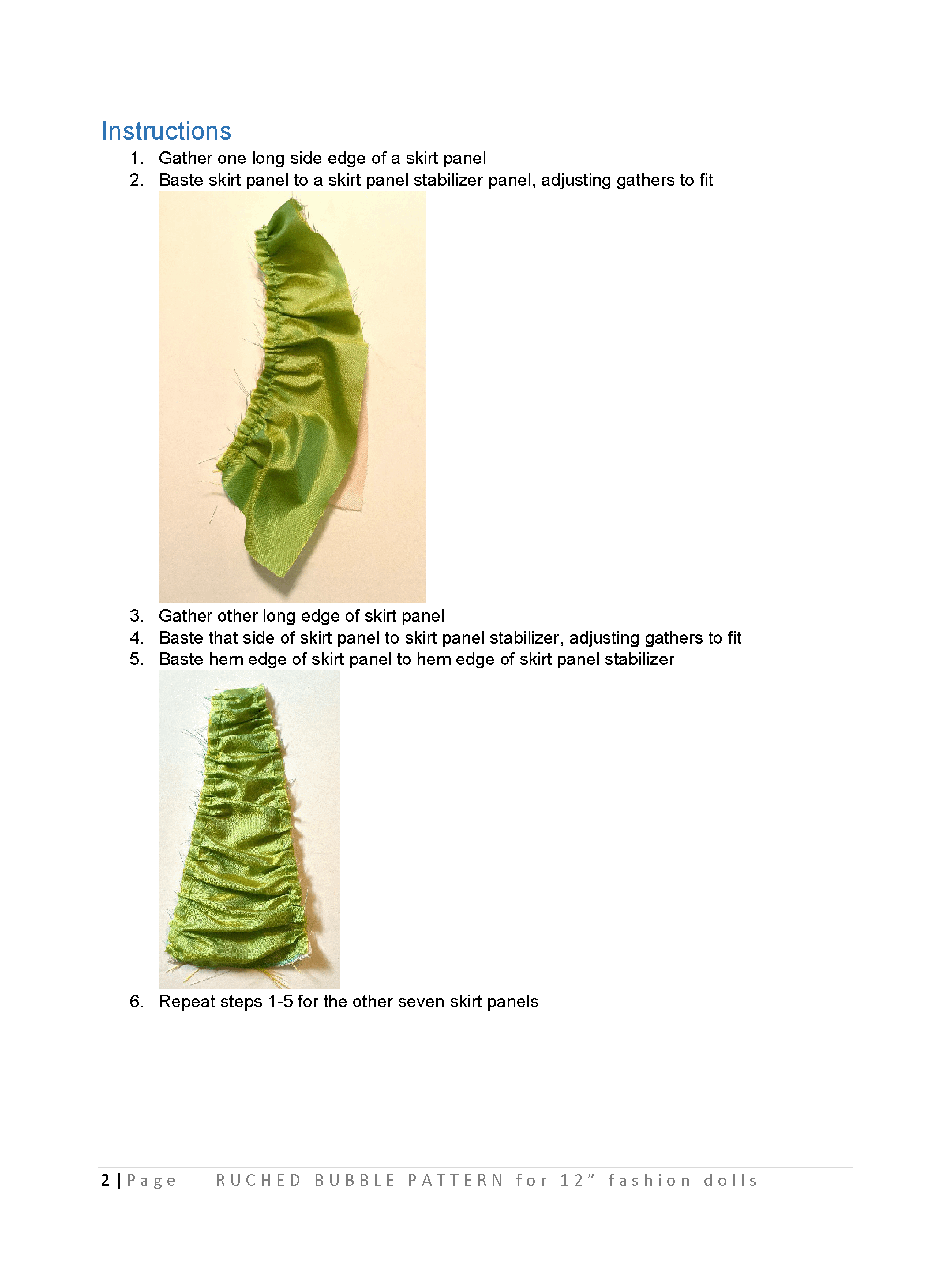 Instructions

1. Gather one long side edge of a skirt panel
2. Baste skirt panel to a skirt panel stabilizer panel, adjusting gathers to fit

3. Gather other long edge of skirt panel
4. Baste that side of skirt panel to skirt panel stabilizer, adjusting gathers to fit
5. Baste hem edge of skirt panel to hem edge of skirt panel stabilizer

6. Repeat steps 1-5 for the other seven skirt panels

2 | Page RUCHED BUBBLE PATTERN for 12” fashion dolls