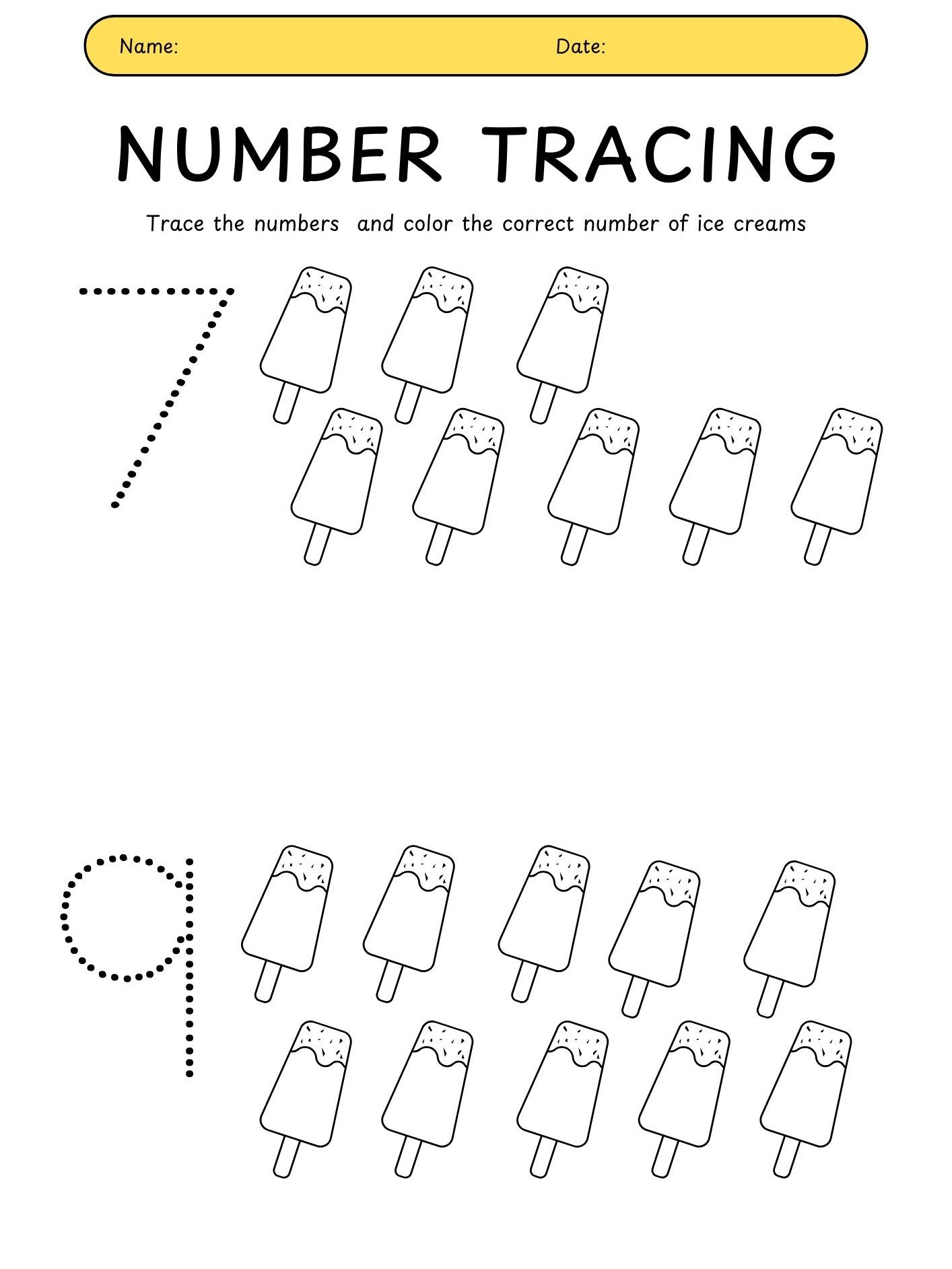 Name: Date:

NUMBER TRACING

Trace the numbers and color the correct number of ice creams

7

9