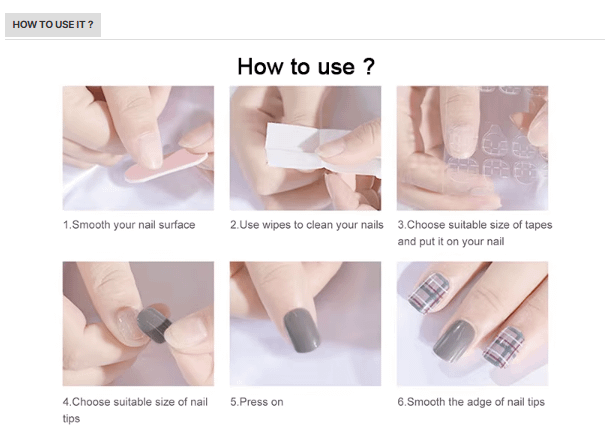 HOW TO USE IT ?

How to use ?

1.Smooth your nail surface

2.Use wipes to clean your nails

3.Choose suitable size of tapes and put it on your nail

4.Choose suitable size of nail tips

5.Press on

6.Smooth the adge of nail tips