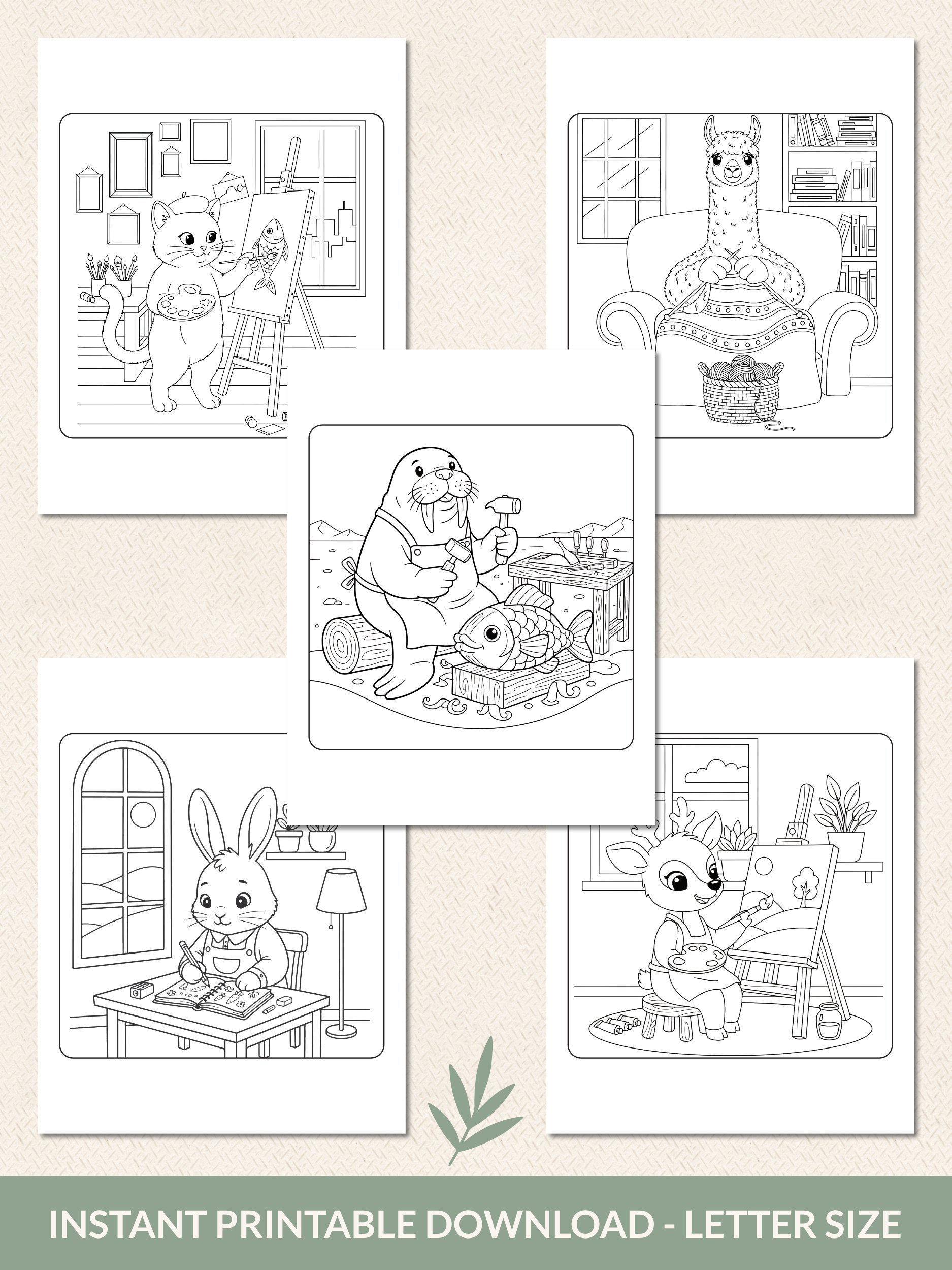 INSTANT PRINTABLE DOWNLOAD - LETTER SIZE