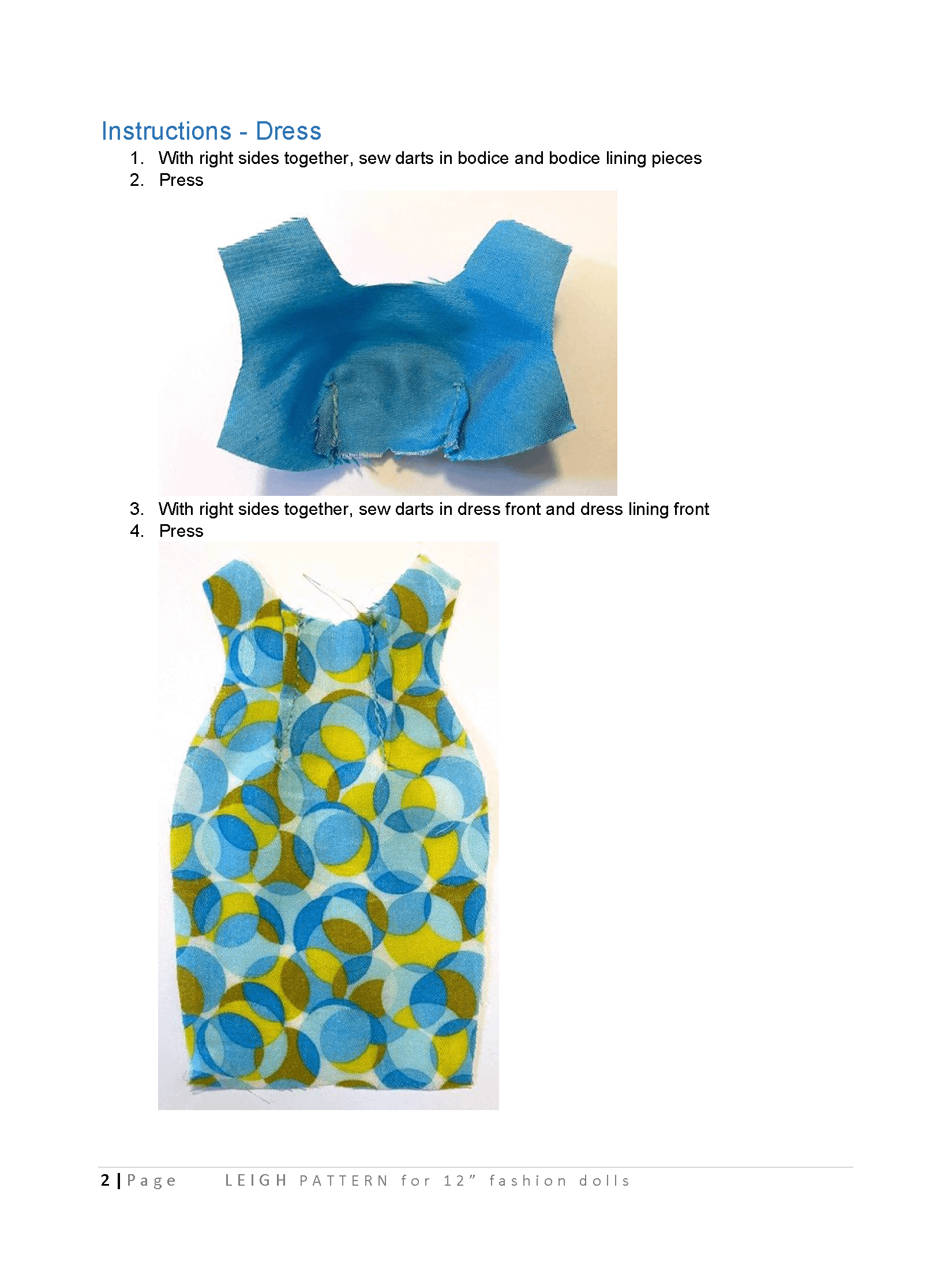 Instructions - Dress

1. With right sides together, sew darts in bodice and bodice lining pieces
2. Press

3. With right sides together, sew darts in dress front and dress lining front
4. Press

2 | Page LEIGH PATTERN for 12” fashion dolls