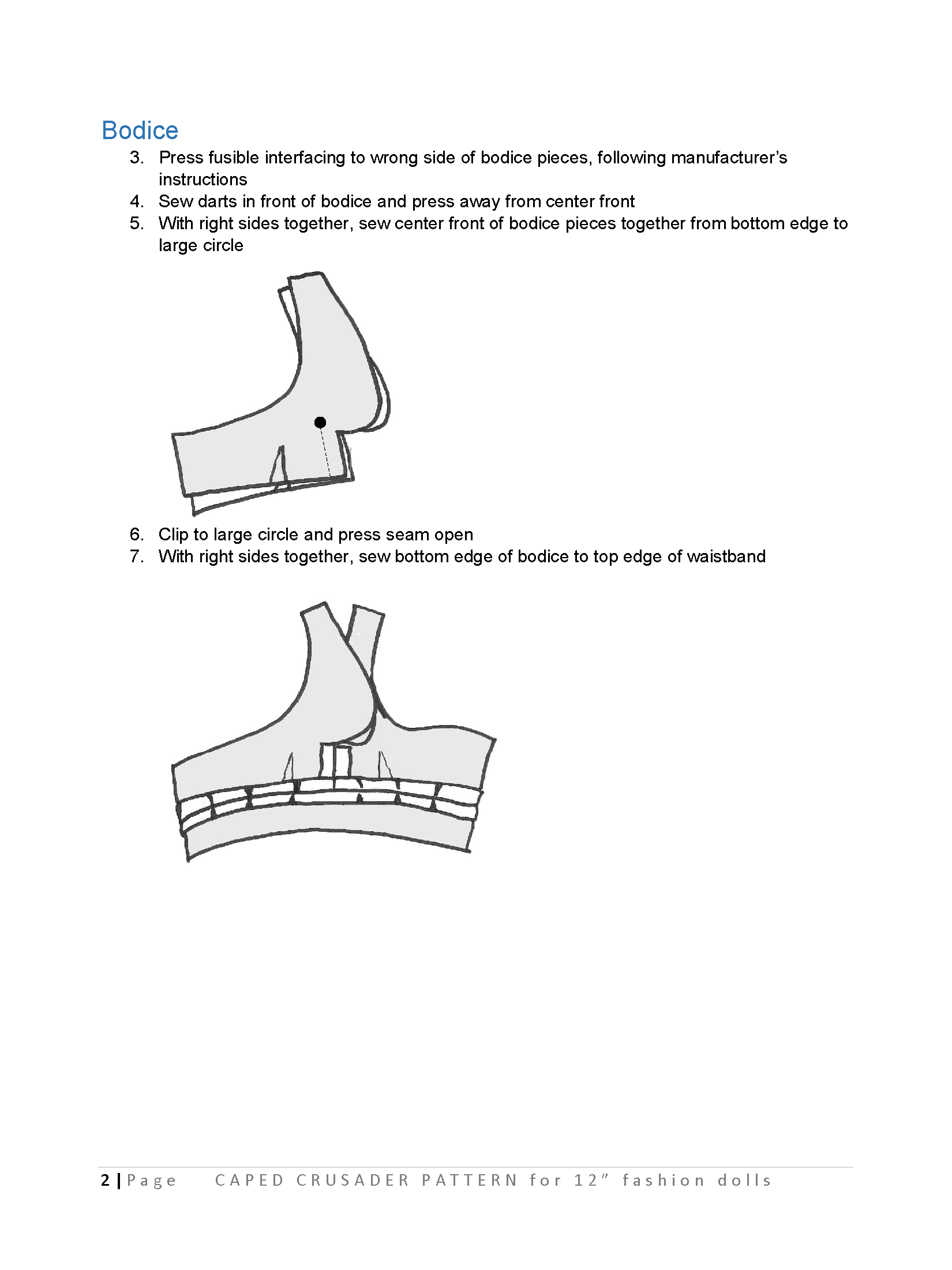 Bodice

3. Press fusible interfacing to wrong side of bodice pieces, following manufacturer's instructions
4. Sew darts in front of bodice and press away from center front
5. With right sides together, sew center front of bodice pieces together from bottom edge to large circle

6. Clip to large circle and press seam open
7. With right sides together, sew bottom edge of bodice to top edge of waistband

2 | Page CAPED CRUSADER PATTERN for 12" fashion dolls