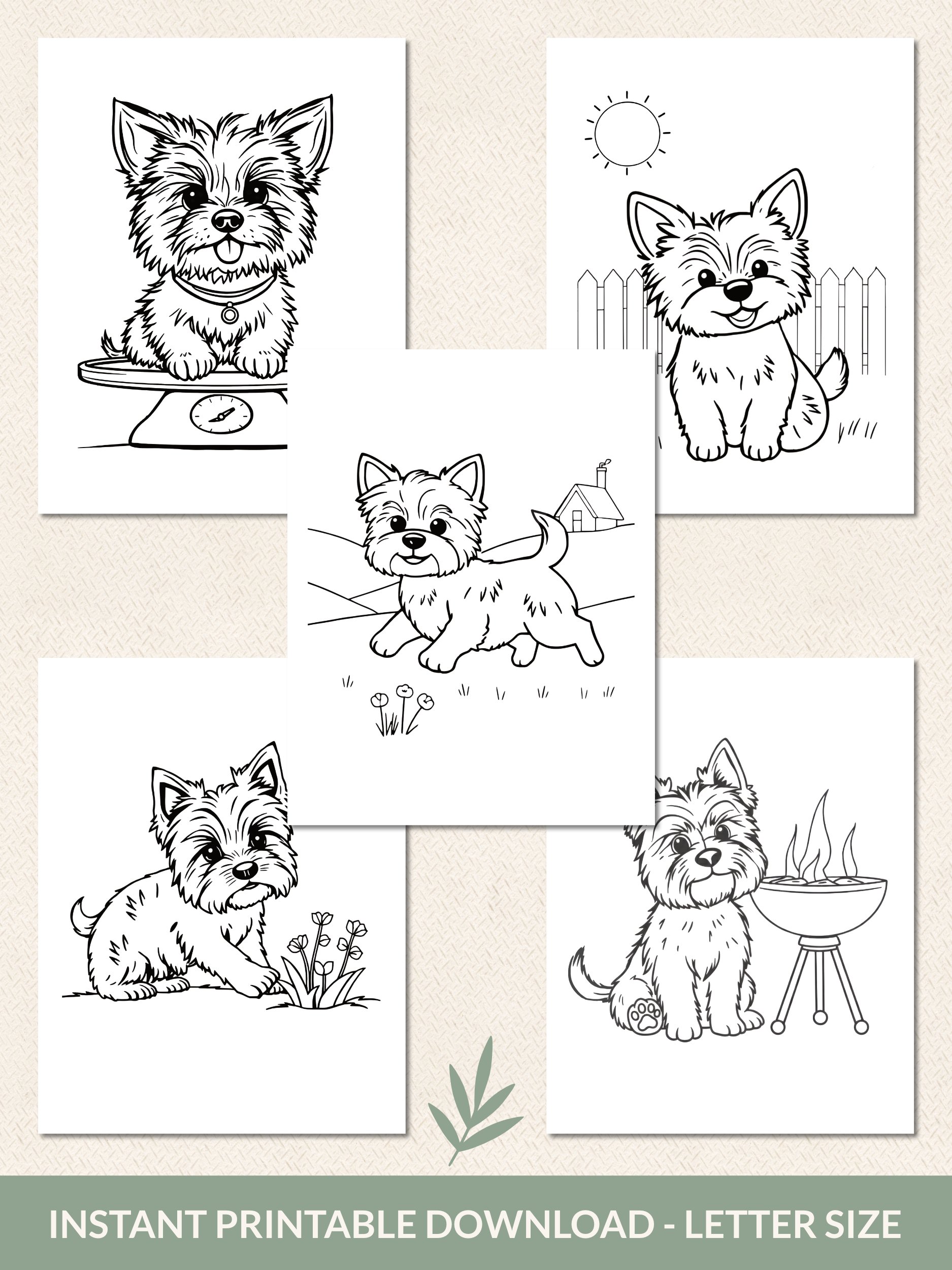 INSTANT PRINTABLE DOWNLOAD - LETTER SIZE