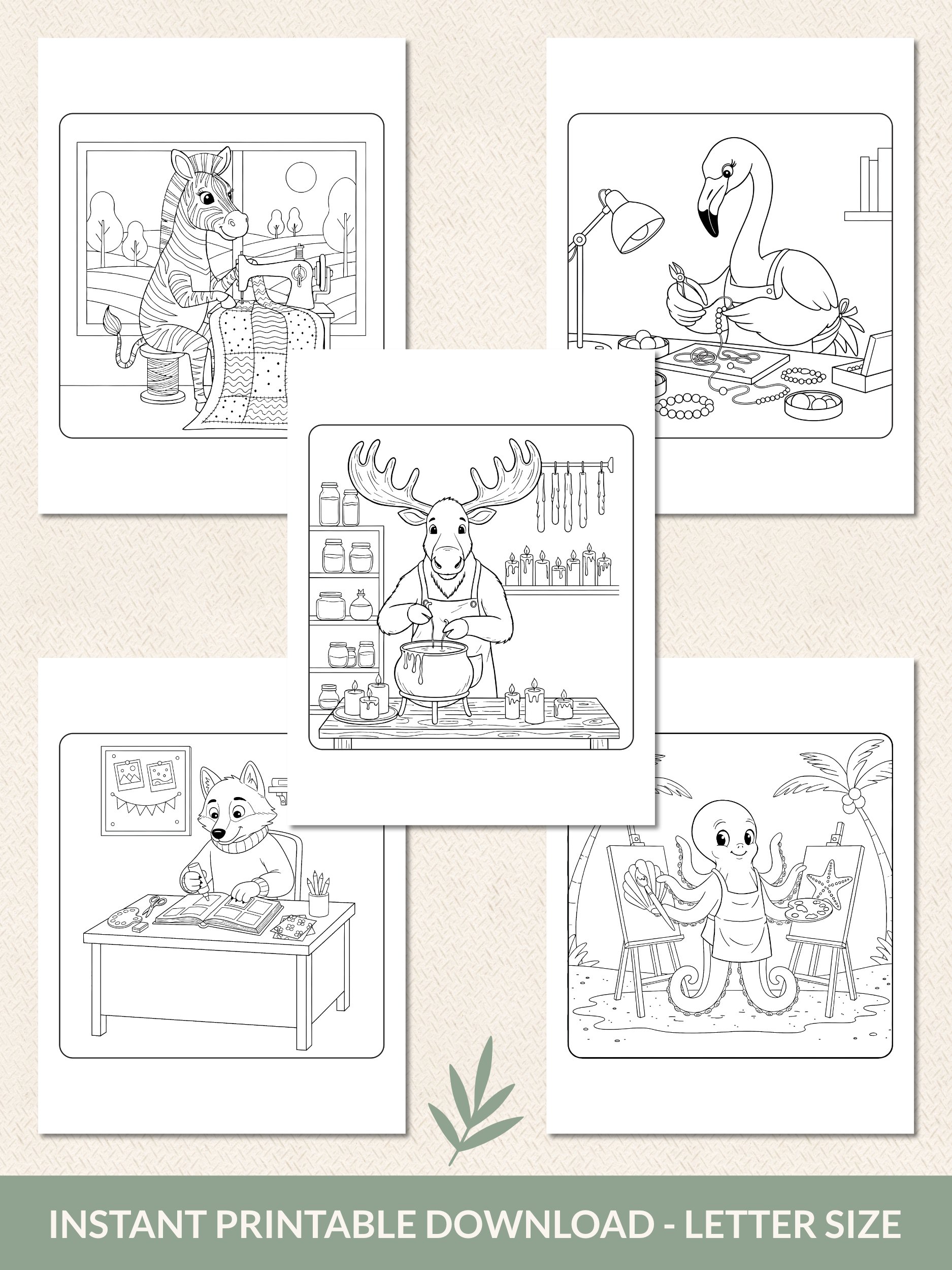 INSTANT PRINTABLE DOWNLOAD - LETTER SIZE