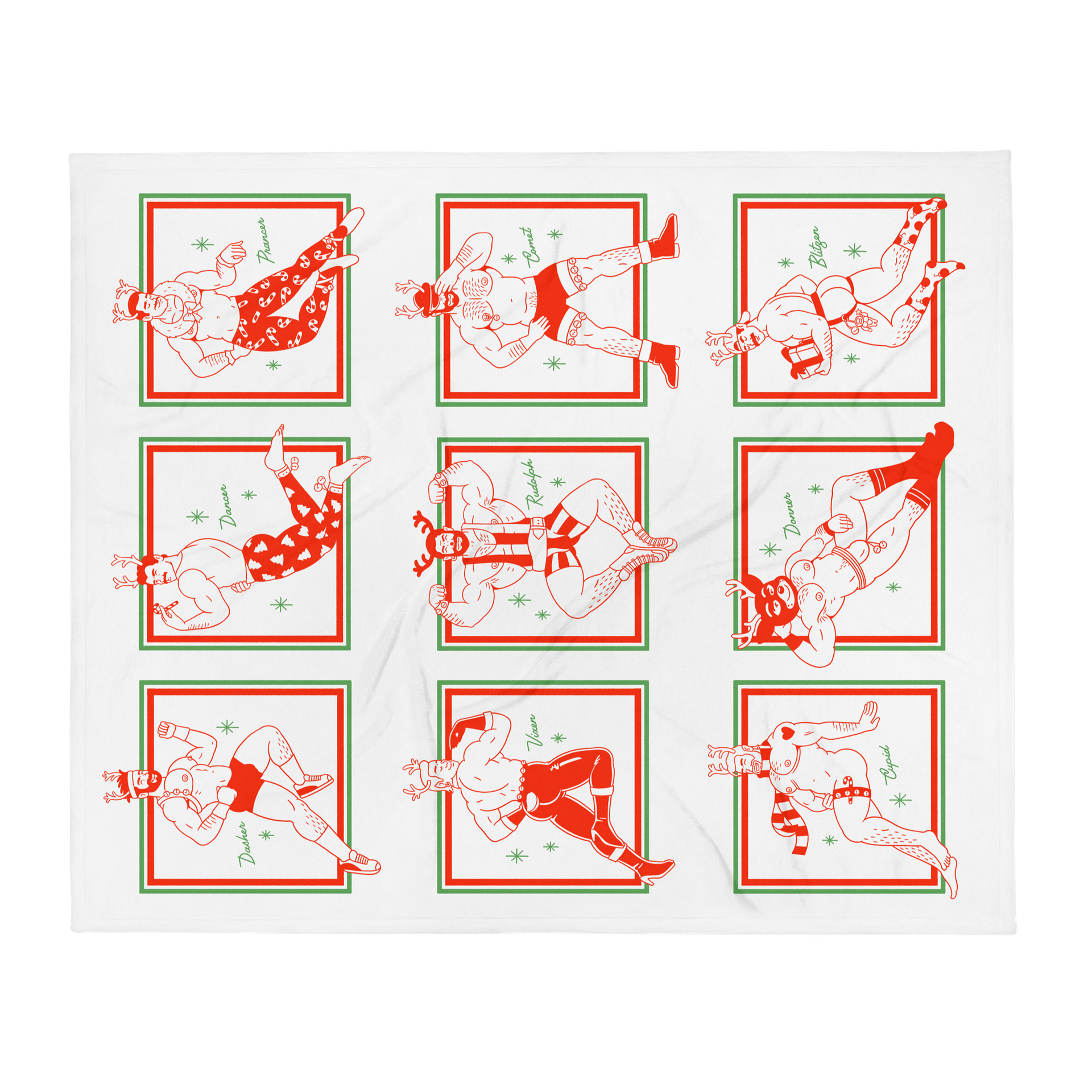 Prancer

Comet

Blitzen

Dancer

Rudolph

Donner

Dasher

Vixen

Cupid