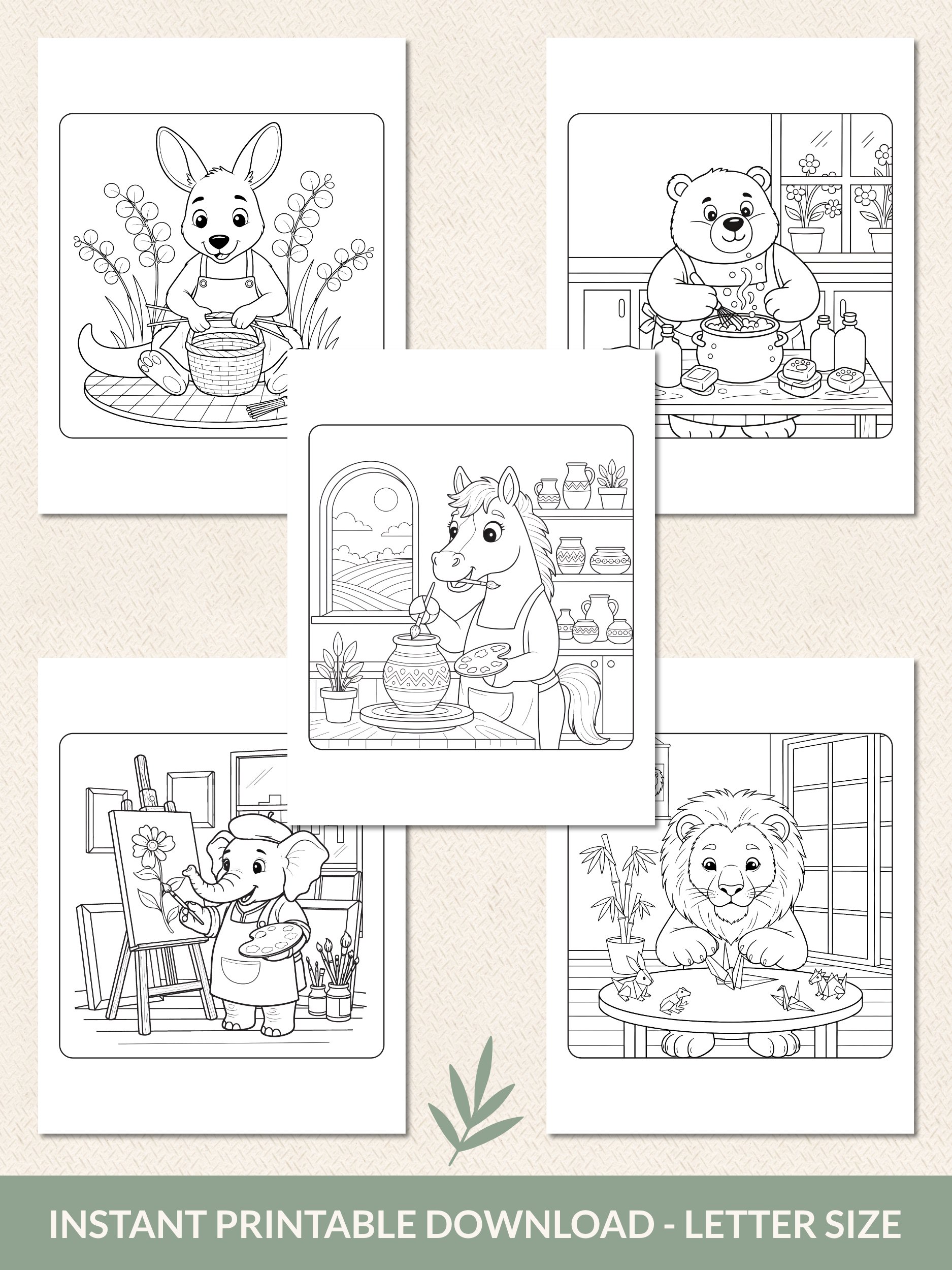 INSTANT PRINTABLE DOWNLOAD - LETTER SIZE