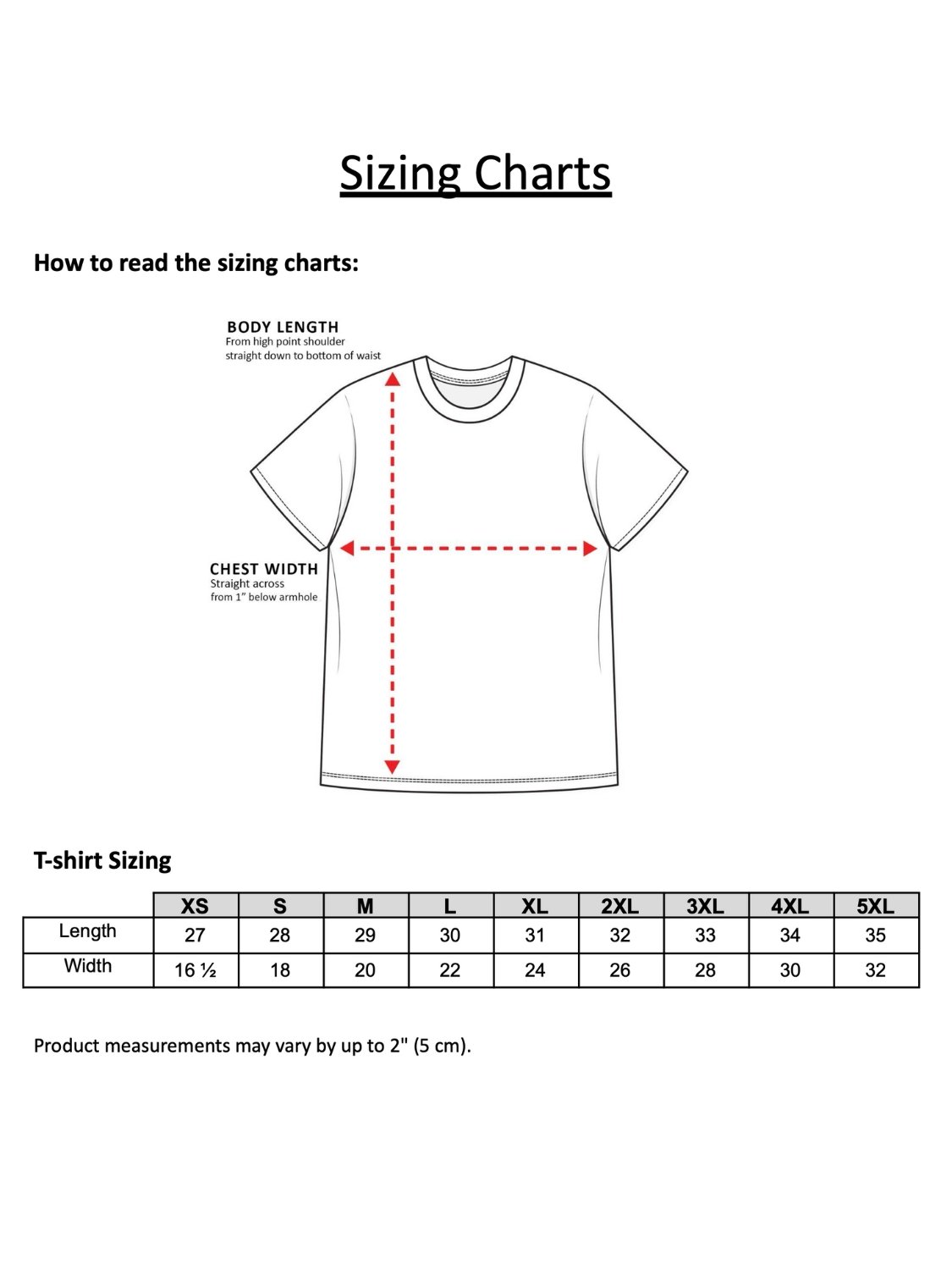 Sizing Charts

How to read the sizing charts:

BODY LENGTH
From high point shoulder straight down to bottom of waist

CHEST WIDTH
Straight across from 1" below armhole

T-shirt Sizing

| | XS | S | M | L | XL | 2XL | 3XL | 4XL | 5XL |
|---|---|---|---|---|---|---|---|---|---|
| Length | 27 | 28 | 29 | 30 | 31 | 32 | 33 | 34 | 35 |
| Width | 16 ½ | 18 | 20 | 22 | 24 | 26 | 28 | 30 | 32 |

Product measurements may vary by up to 2" (5 cm).