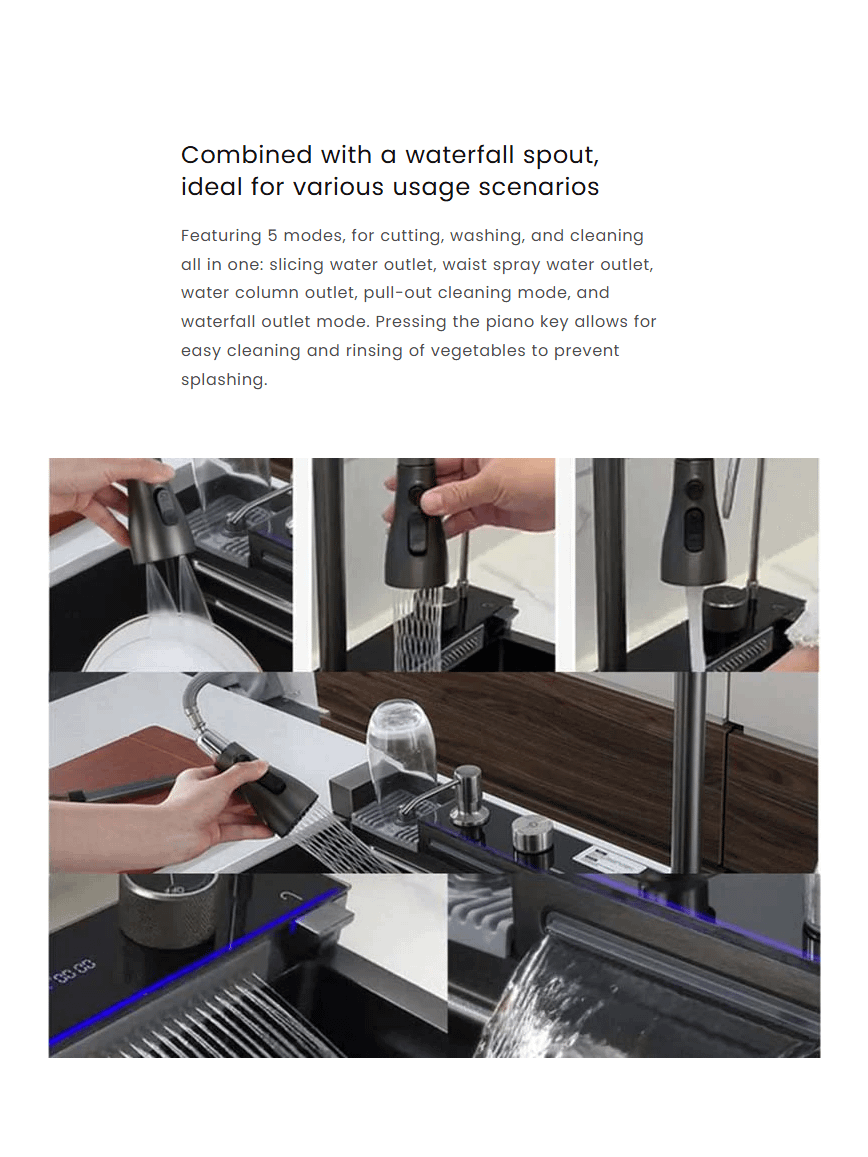 Combined with a waterfall spout, ideal for various usage scenarios

Featuring 5 modes, for cutting, washing, and cleaning all in one: slicing water outlet, waist spray water outlet, water column outlet, pull-out cleaning mode, and waterfall outlet mode. Pressing the piano key allows for easy cleaning and rinsing of vegetables to prevent splashing.