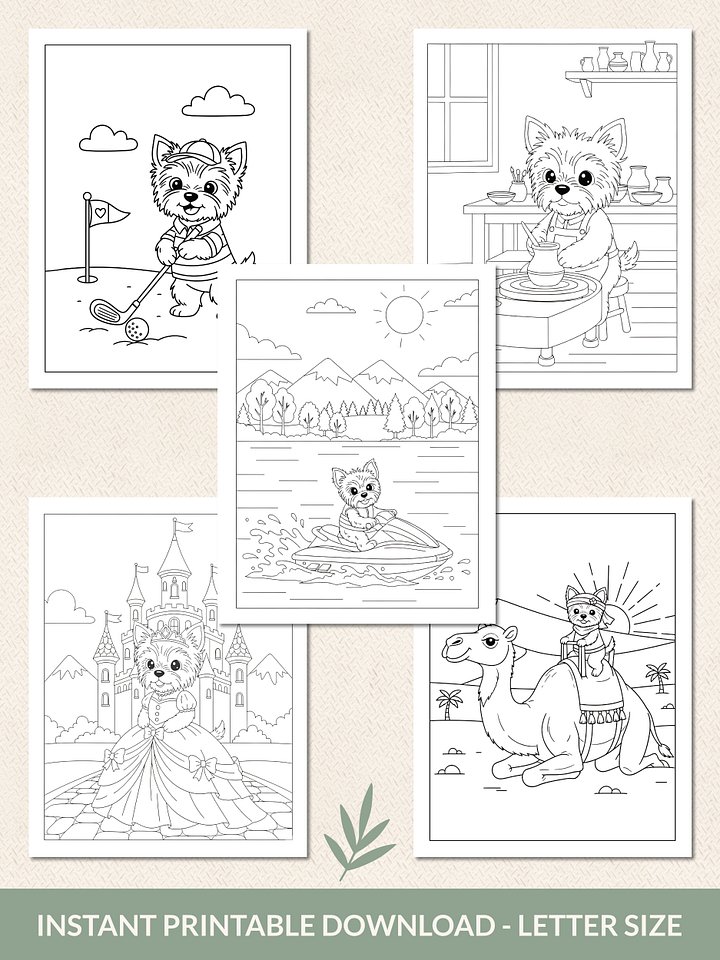 INSTANT PRINTABLE DOWNLOAD - LETTER SIZE