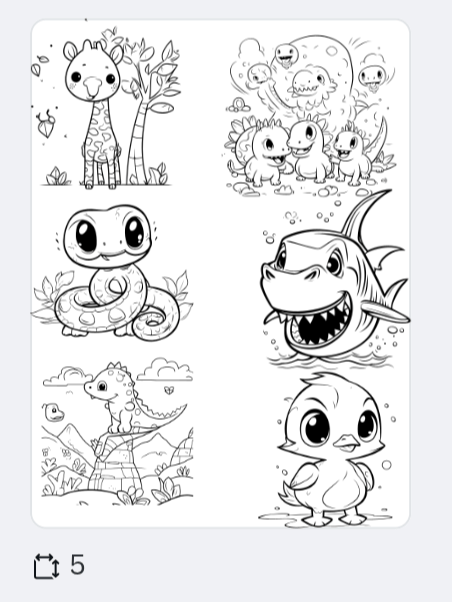 5