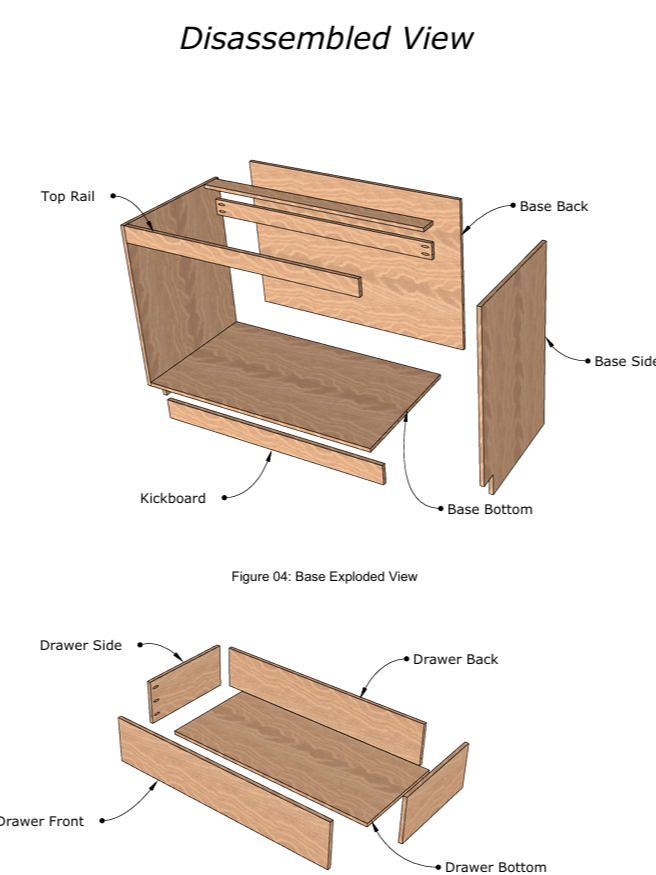 Disassembled View

Top Rail

Base Back

Base Side

Kickboard

Base Bottom

Figure 04: Base Exploded View

Drawer Side

Drawer Back

Drawer Front

Drawer Bottom