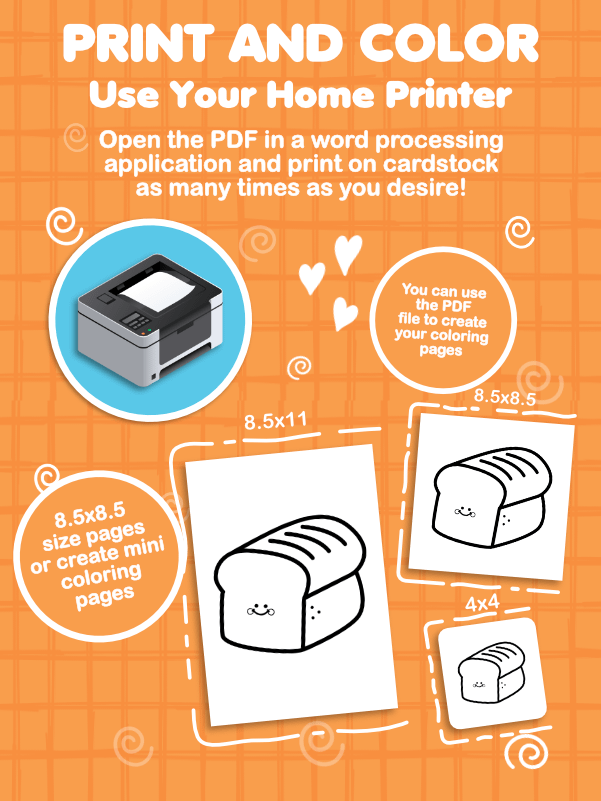 PRINT AND COLOR
Use Your Home Printer

Open the PDF in a word processing application and print on cardstock as many times as you desire!

You can use the PDF file to create your coloring pages

8.5x11

8.5x8.5

8.5x8.5 size pages or create mini coloring pages

4x4