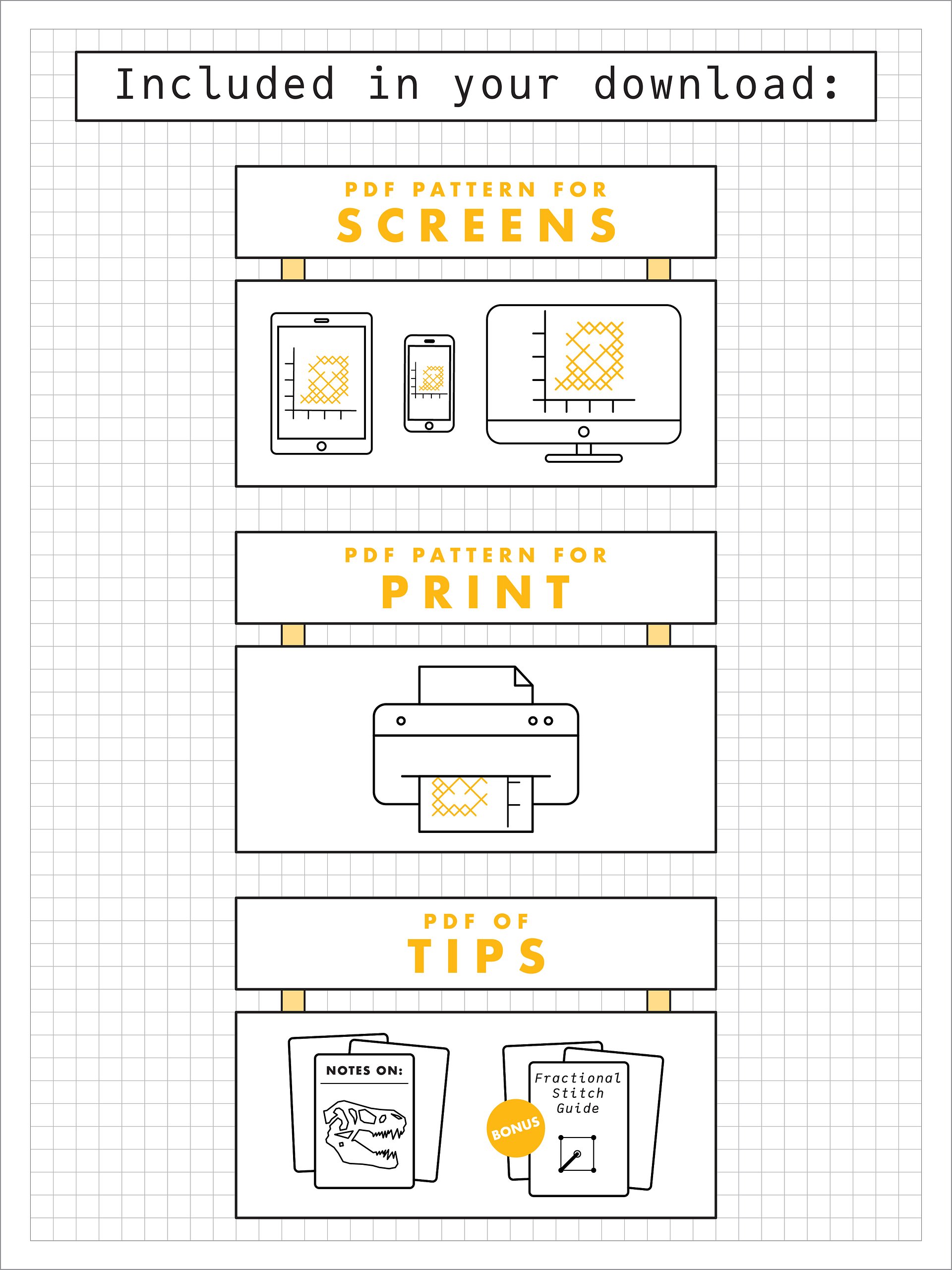 Included in your download:

PDF PATTERN FOR
SCREENS

PDF PATTERN FOR
PRINT

PDF OF
TIPS

NOTES ON:

BONUS

Fractional Stitch Guide