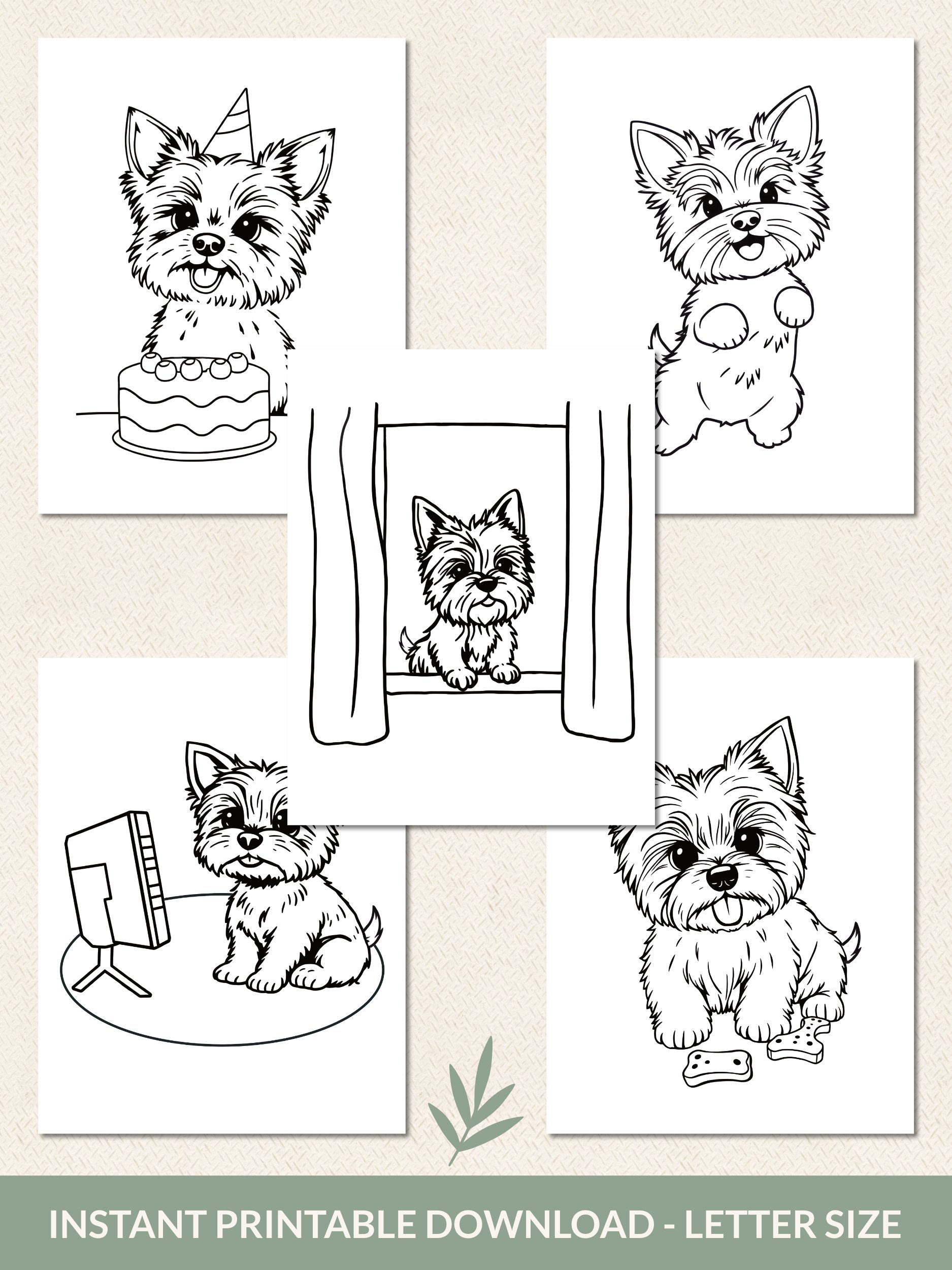 INSTANT PRINTABLE DOWNLOAD - LETTER SIZE